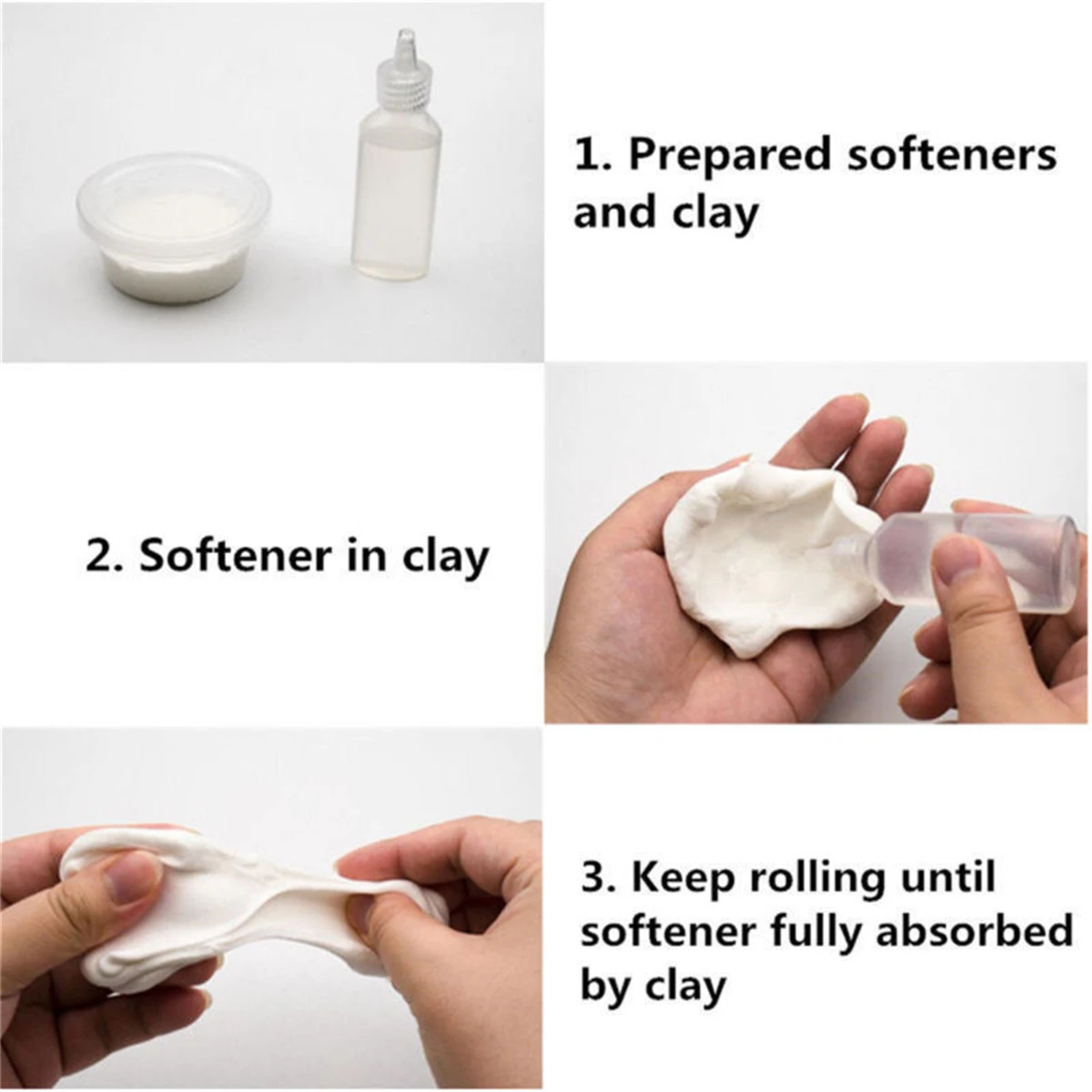 1. Prepared softeners and clay

2. Softener in clay

3. Keep rolling until softener fully absorbed by clay