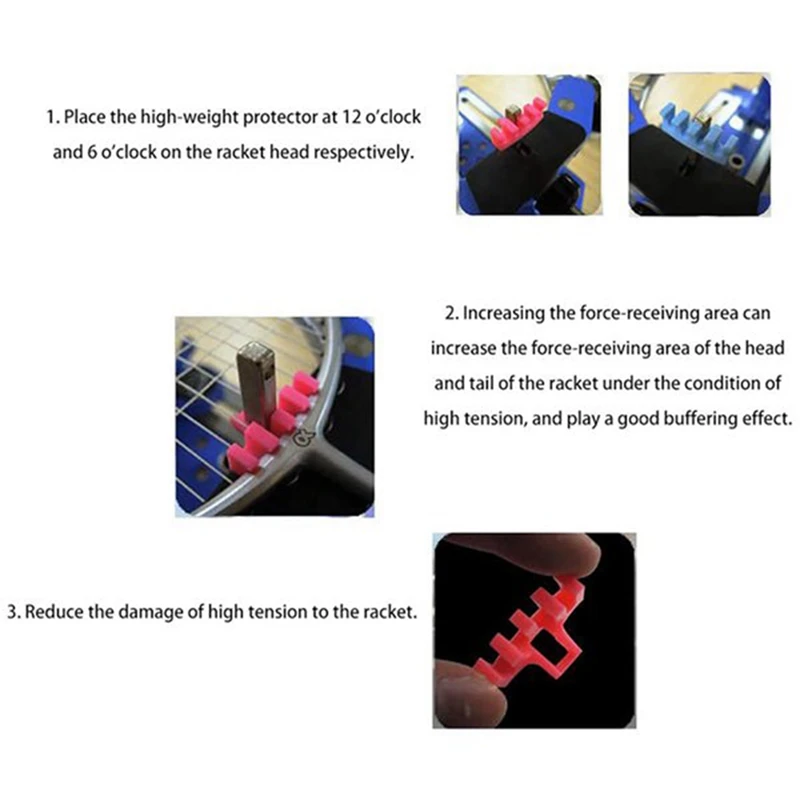 1. Place the high-weight protector at 12 o'clock and 6 o'clock on the racket head respectively.

2. Increasing the force-receiving area can increase the force-receiving area of the head and tail of the racket under the condition of high tension, and play a good buffering effect.

3. Reduce the damage of high tension to the racket.