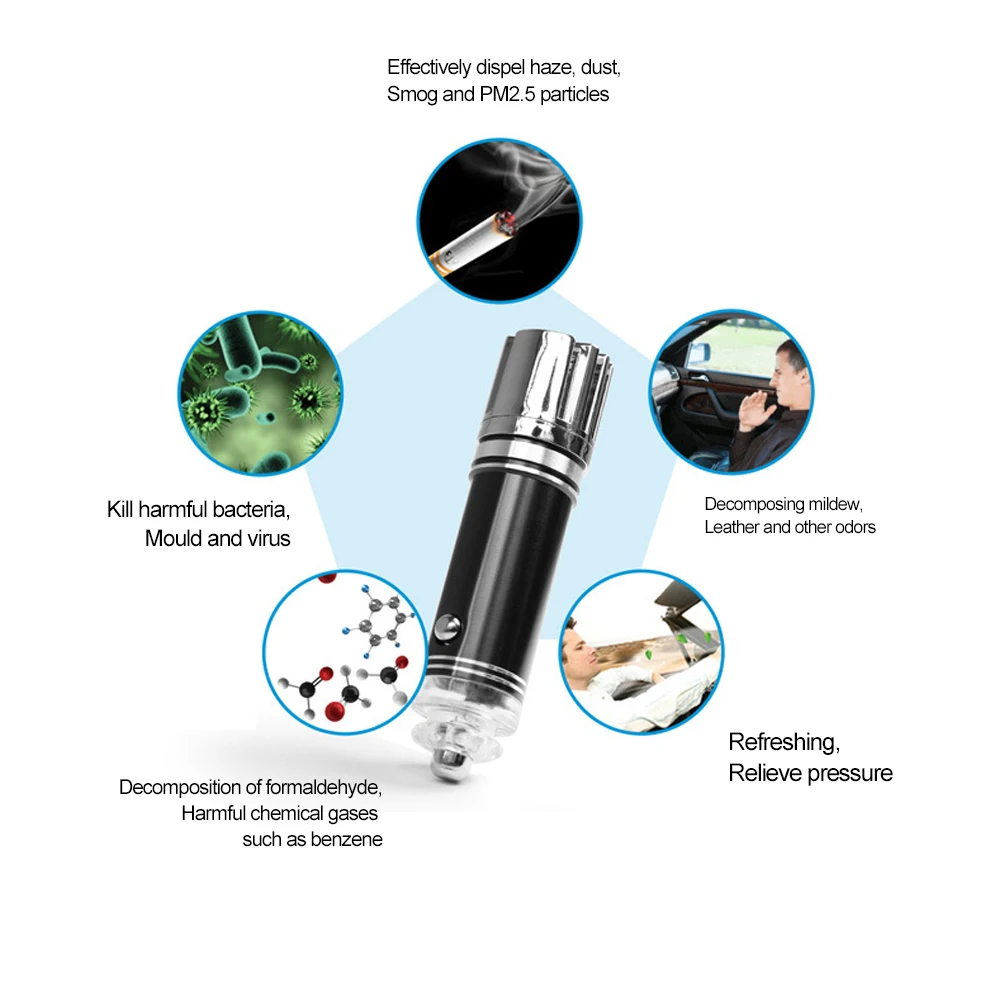 Effectively dispel haze, dust,
Smog and PM2.5 particles

Kill harmful bacteria,
Mould and virus

Decomposing mildew,
Leather and other odors

Decomposition of formaldehyde,
Harmful chemical gases
such as benzene

Refreshing,
Relieve pressure