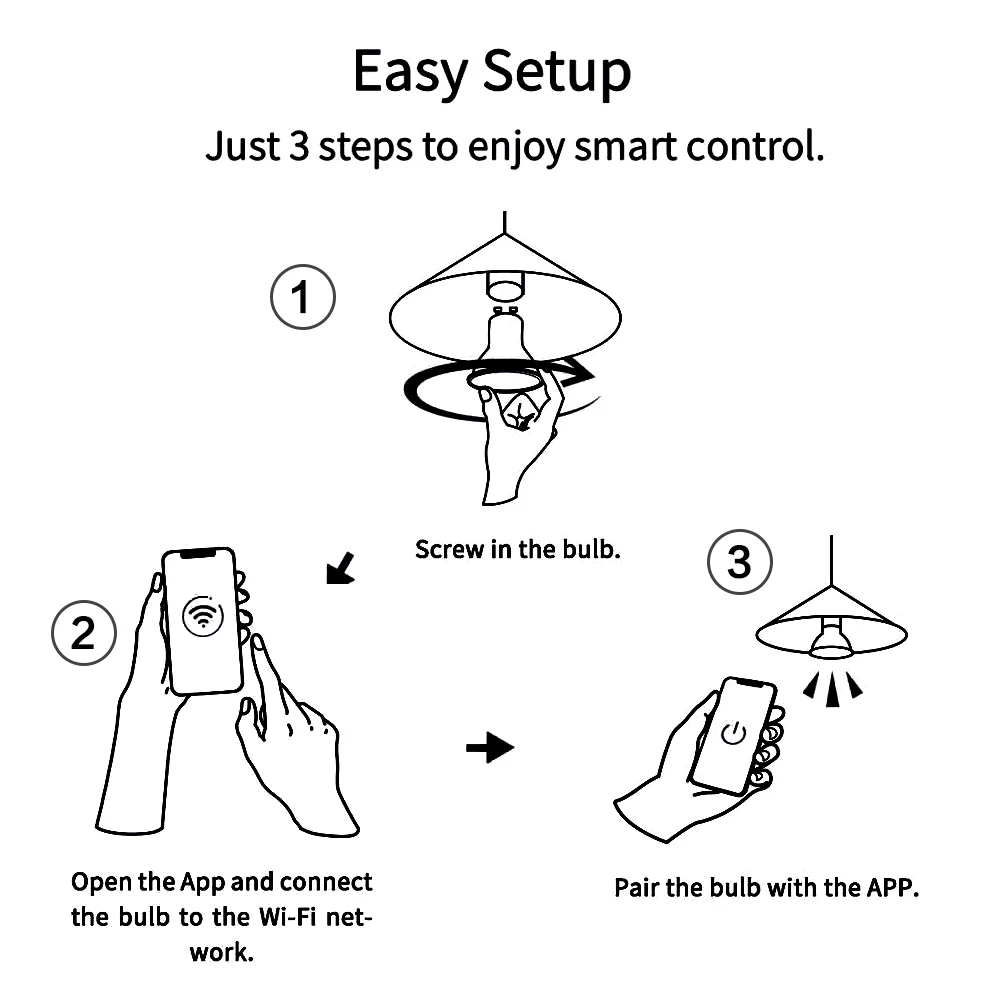 Easy Setup

Just 3 steps to enjoy smart control.

1

Screw in the bulb.

2

Open the App and connect the bulb to the Wi-Fi network.

3

Pair the bulb with the APP.