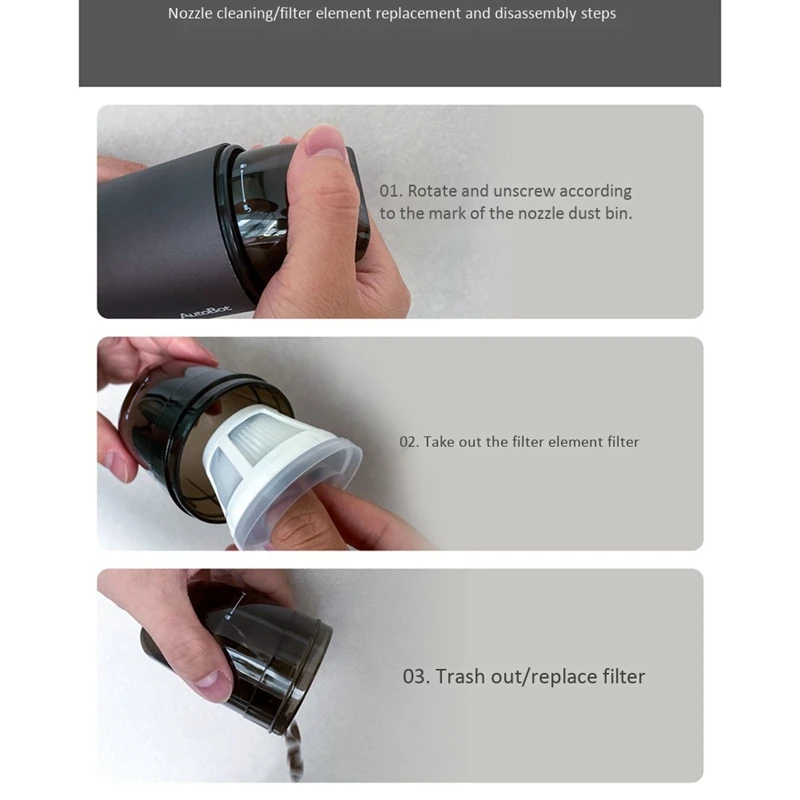 Nozzle cleaning/filter element replacement and disassembly steps

AutoBot

01. Rotate and unscrew according to the mark of the nozzle dust bin.

02. Take out the filter element filter

03. Trash out/replace filter