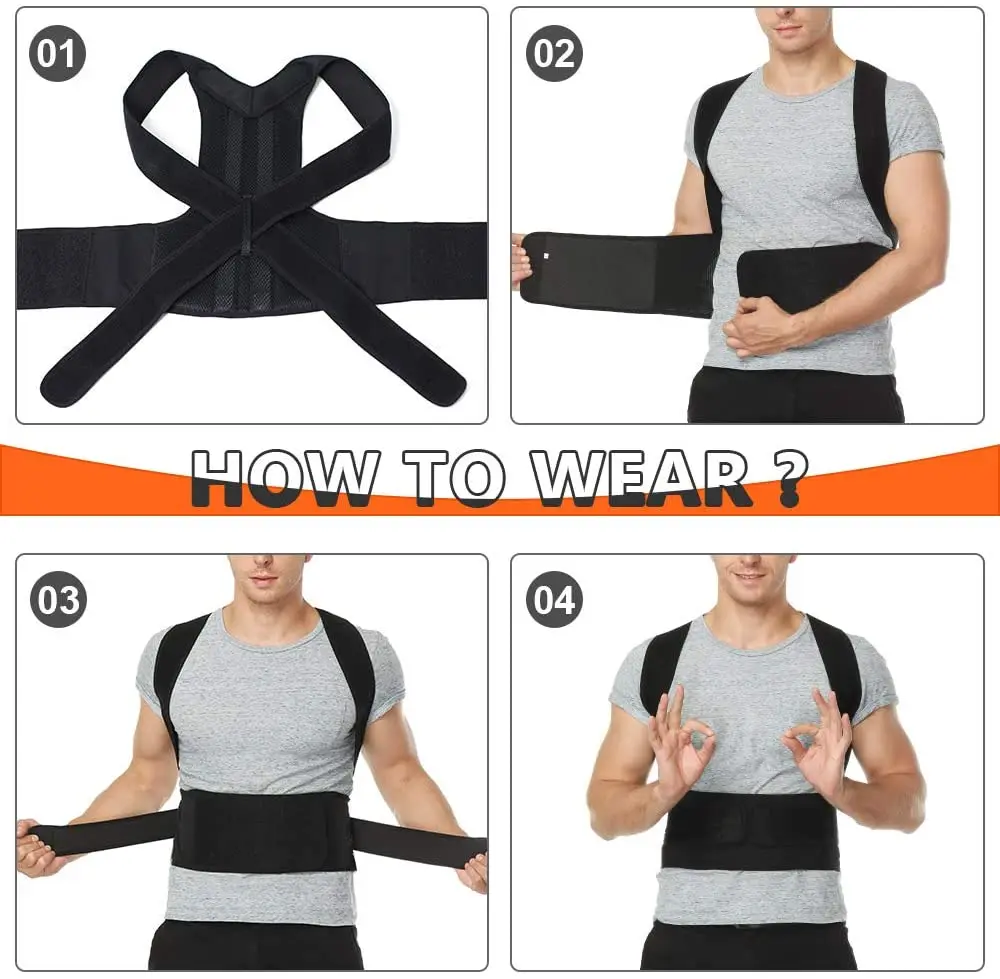 01

02

HOW TO WEAR ?

03

04