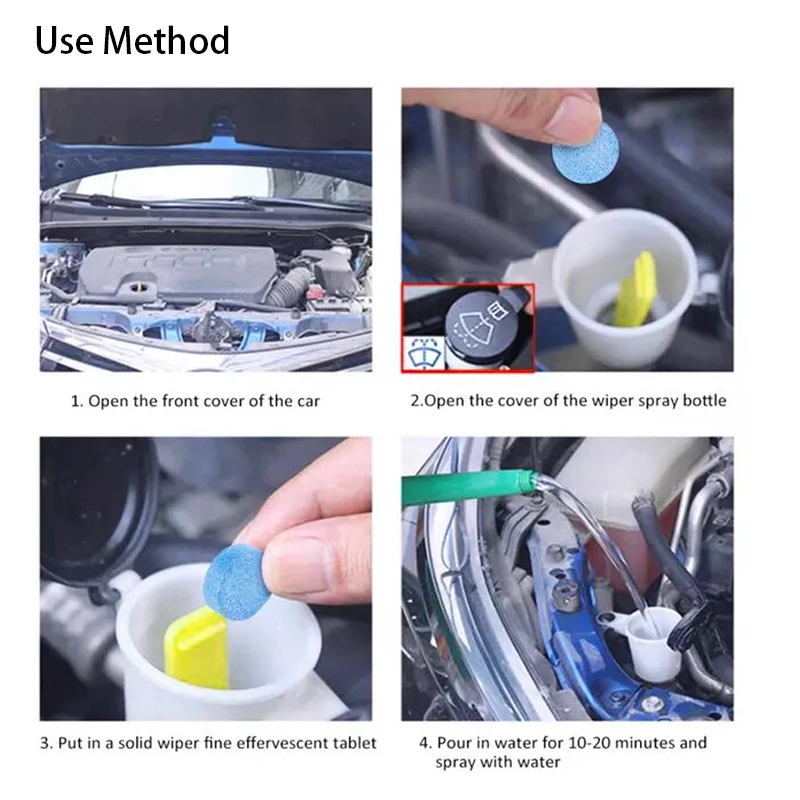 Use Method

1. Open the front cover of the car

2.Open the cover of the wiper spray bottle

3. Put in a solid wiper fine effervescent tablet

4. Pour in water for 10-20 minutes and spray with water