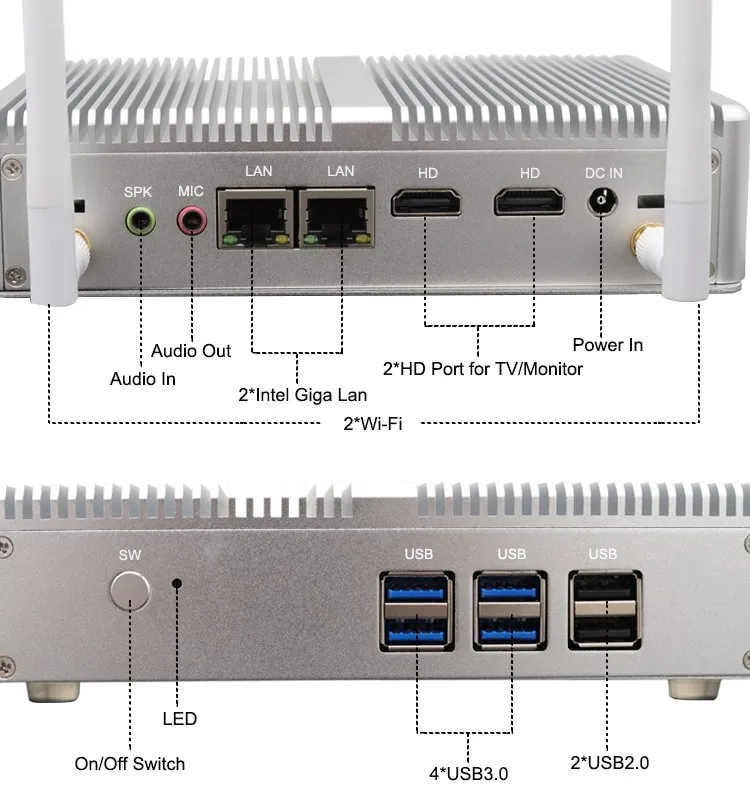 SPK MIC LAN LAN HD HD DC IN

Audio Out

Audio In

2*Intel Giga Lan

2*HD Port for TV/Monitor

Power In

2*Wi-Fi

SW USB USB USB

LED

On/Off Switch

4*USB3.0

2*USB2.0