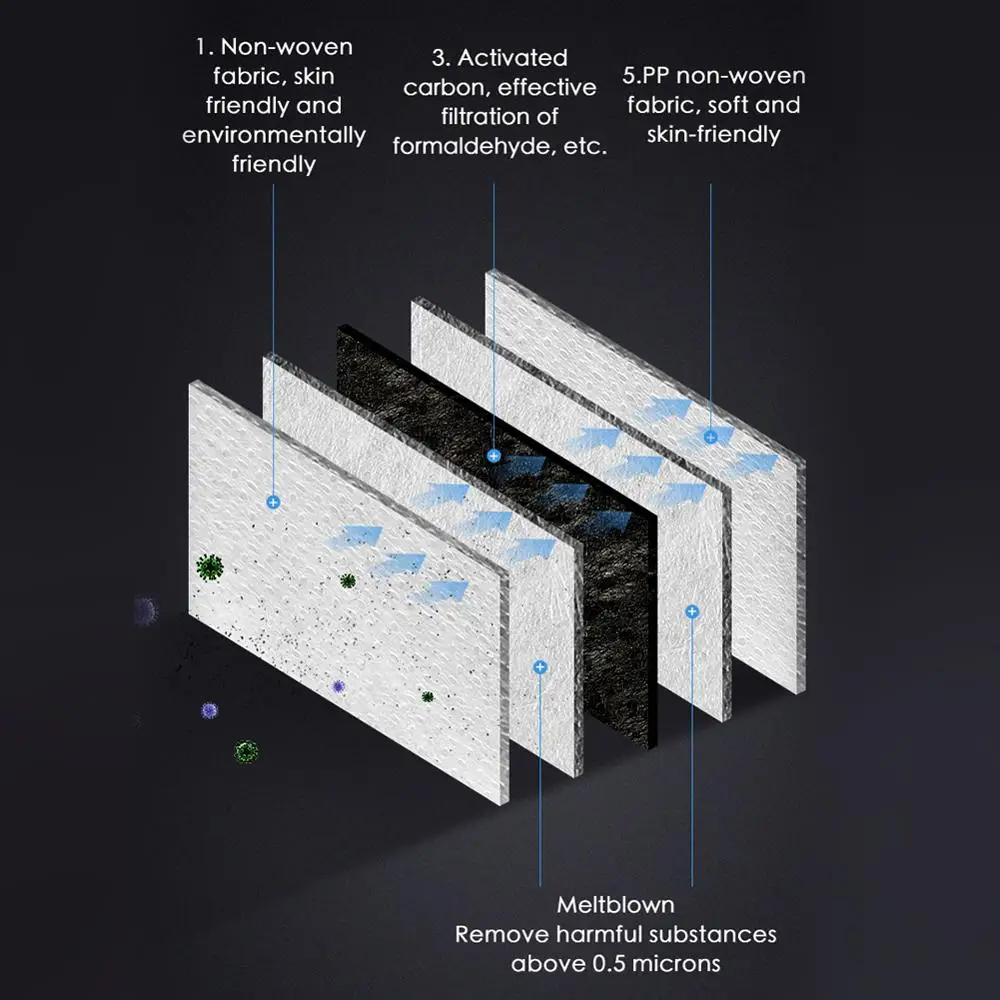 1. Non-woven fabric, skin friendly and environmentally friendly

3. Activated carbon, effective filtration of formaldehyde, etc.

5.PP non-woven fabric, soft and skin-friendly

Meltblown
Remove harmful substances above 0.5 microns