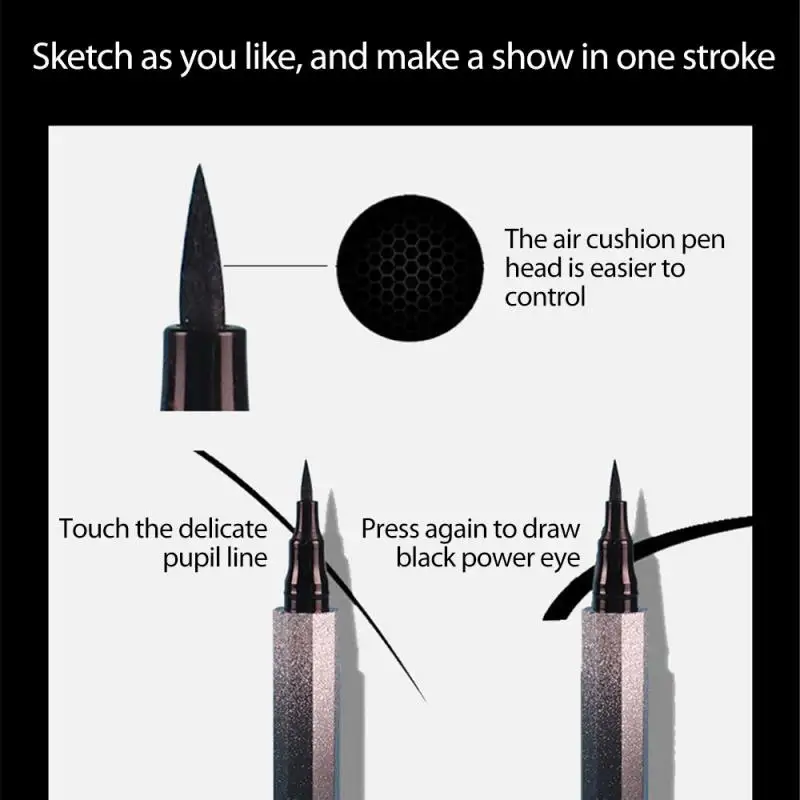 Sketch as you like, and make a show in one stroke

The air cushion pen head is easier to control

Touch the delicate pupil line

Press again to draw black power eye