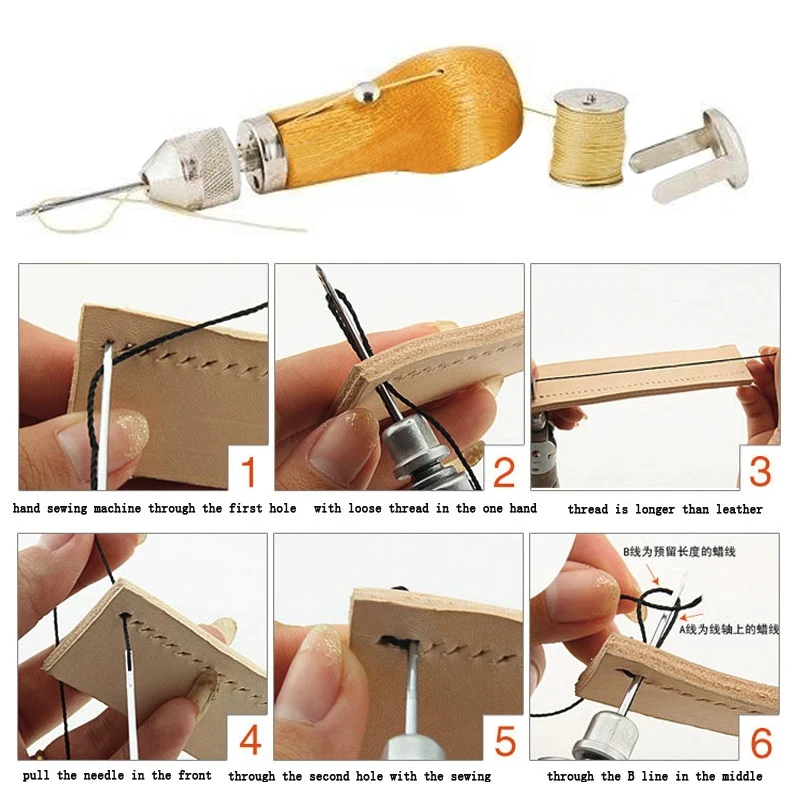 1
hand sewing machine through the first hole

2
with loose thread in the one hand

3
thread is longer than leather

4
pull the needle in the front

5
through the second hole with the sewing

B线为预留长度的蜡线
A线为线轴上的蜡线
6
through the B line in the middle