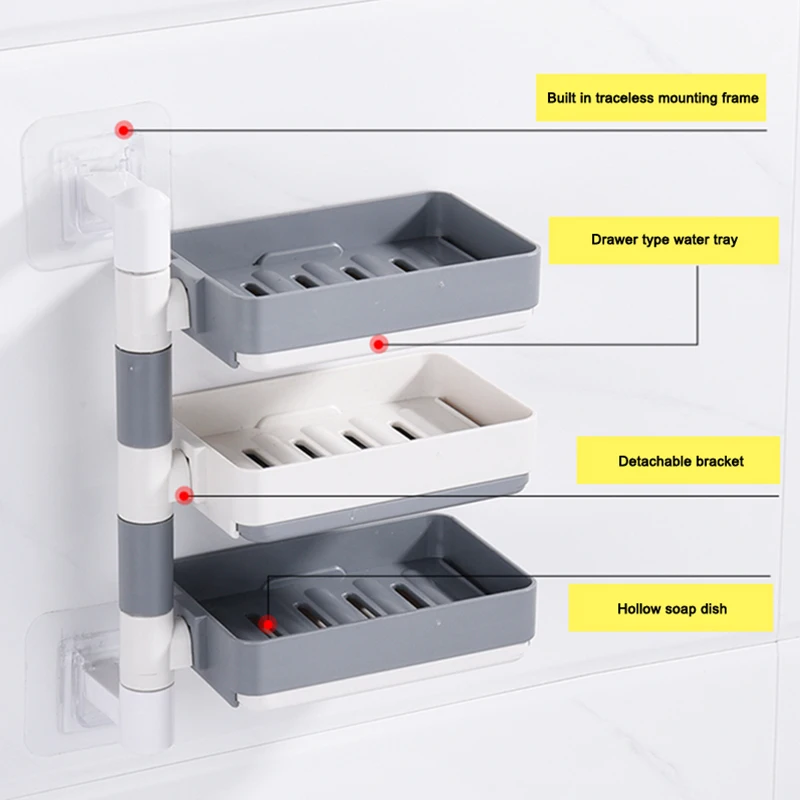 Built in traceless mounting frame

Drawer type water tray

Detachable bracket

Hollow soap dish