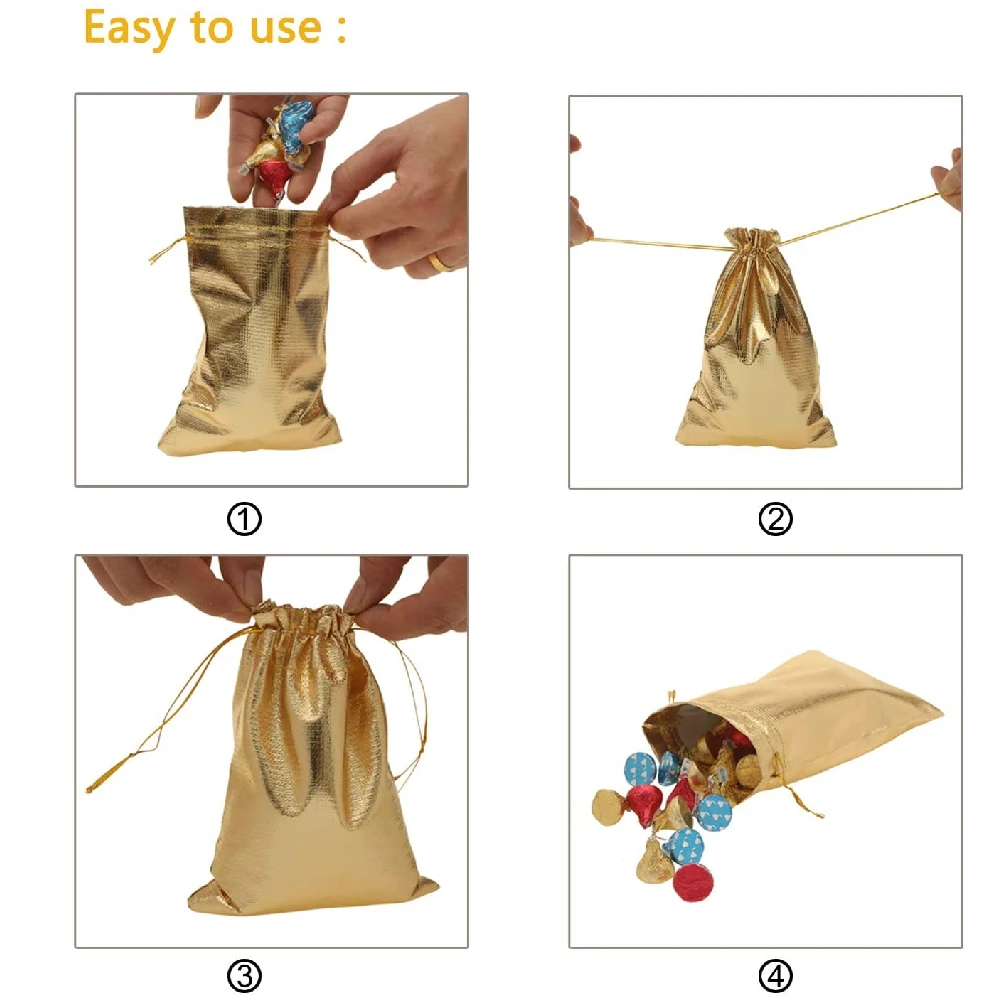 Easy to use :

①

②

③

④