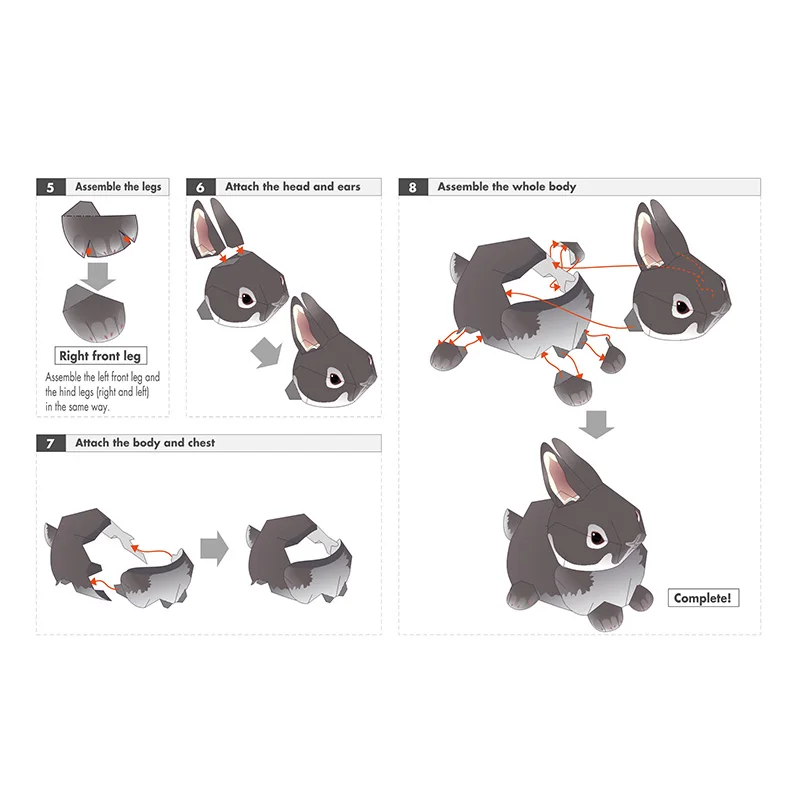 5 Assemble the legs

Right front leg

Assemble the left front leg and the hind legs (right and left) in the same way.

6 Attach the head and ears

7 Attach the body and chest

8 Assemble the whole body

Complete!