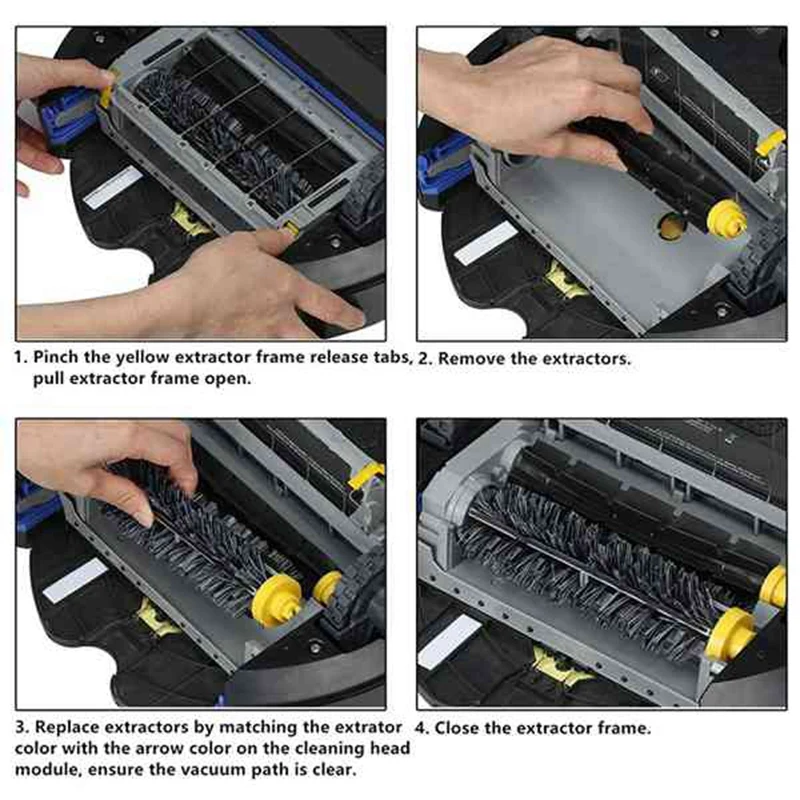 1. Pinch the yellow extractor frame release tabs, pull extractor frame open.

2. Remove the extractors.

3. Replace extractors by matching the extrator color with the arrow color on the cleaning head module, ensure the vacuum path is clear.

4. Close the extractor frame.