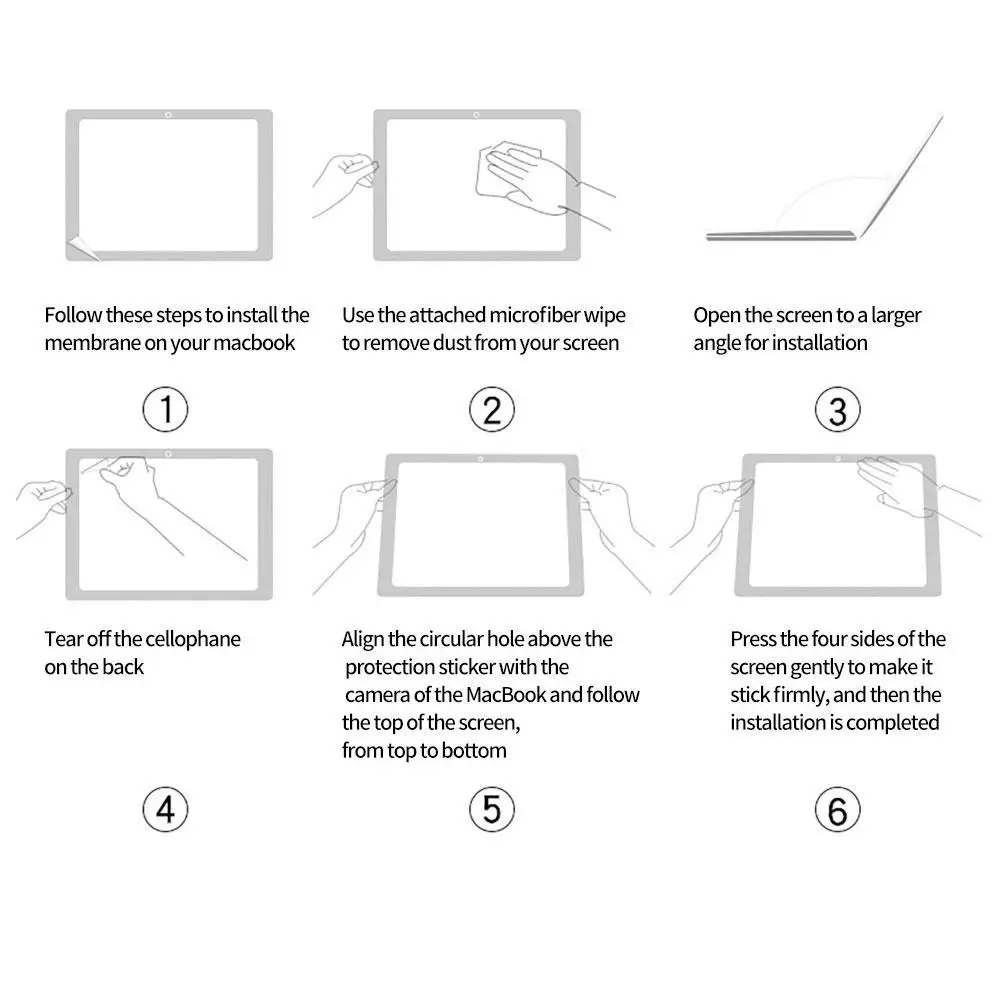 Follow these steps to install the membrane on your macbook

①

Use the attached microfiber wipe to remove dust from your screen

②

Open the screen to a larger angle for installation

③

Tear off the cellophane on the back

④

Align the circular hole above the protection sticker with the camera of the MacBook and follow the top of the screen, from top to bottom

⑤

Press the four sides of the screen gently to make it stick firmly, and then the installation is completed

⑥