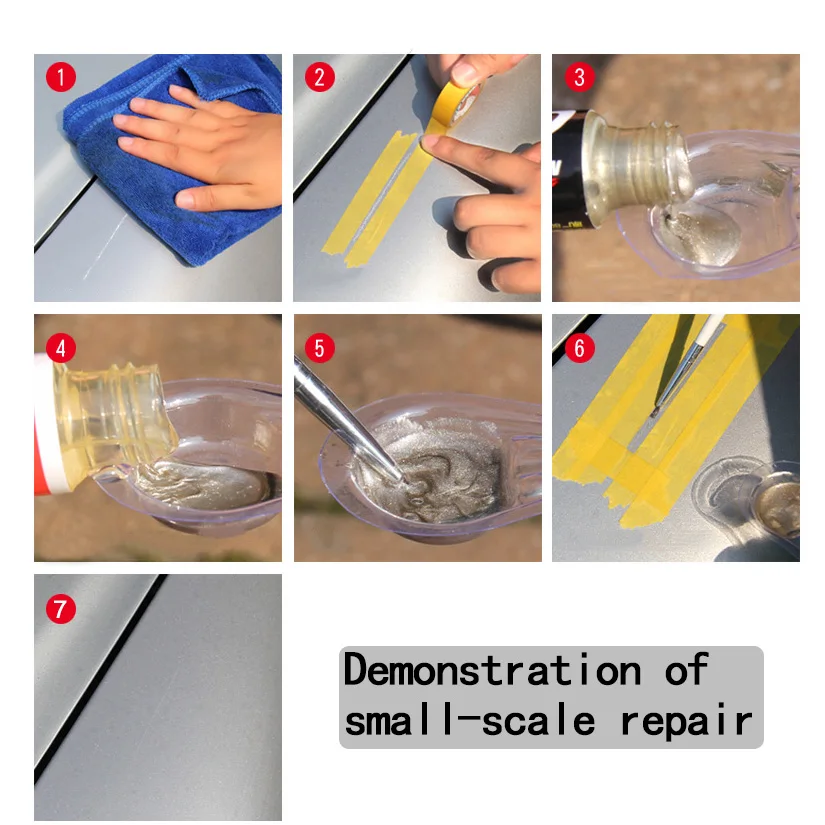 1

2

3

4

5

6

7

Demonstration of small-scale repair