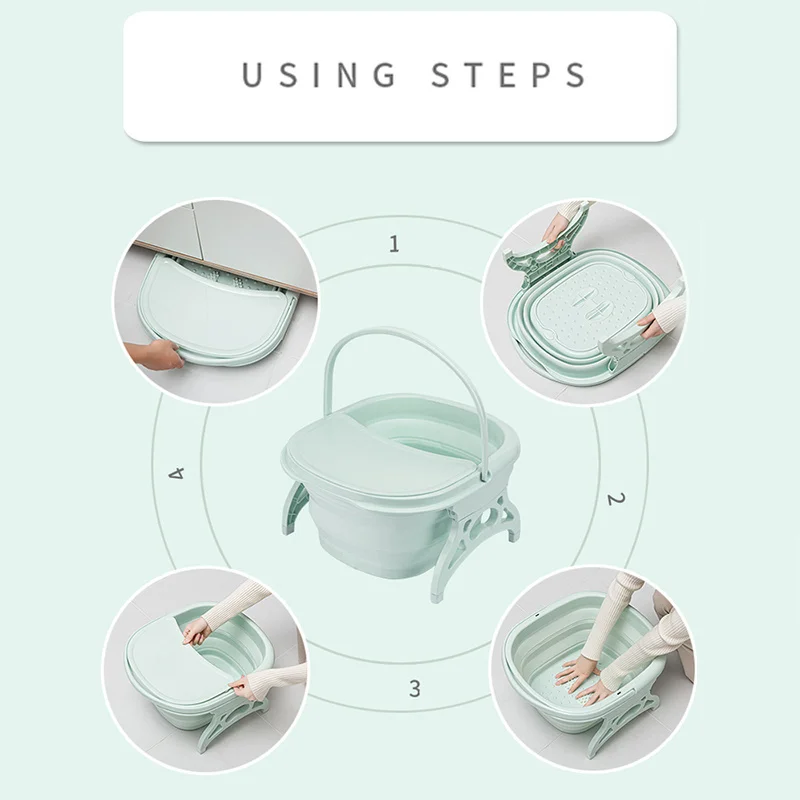 USING STEPS

1

2

3

4