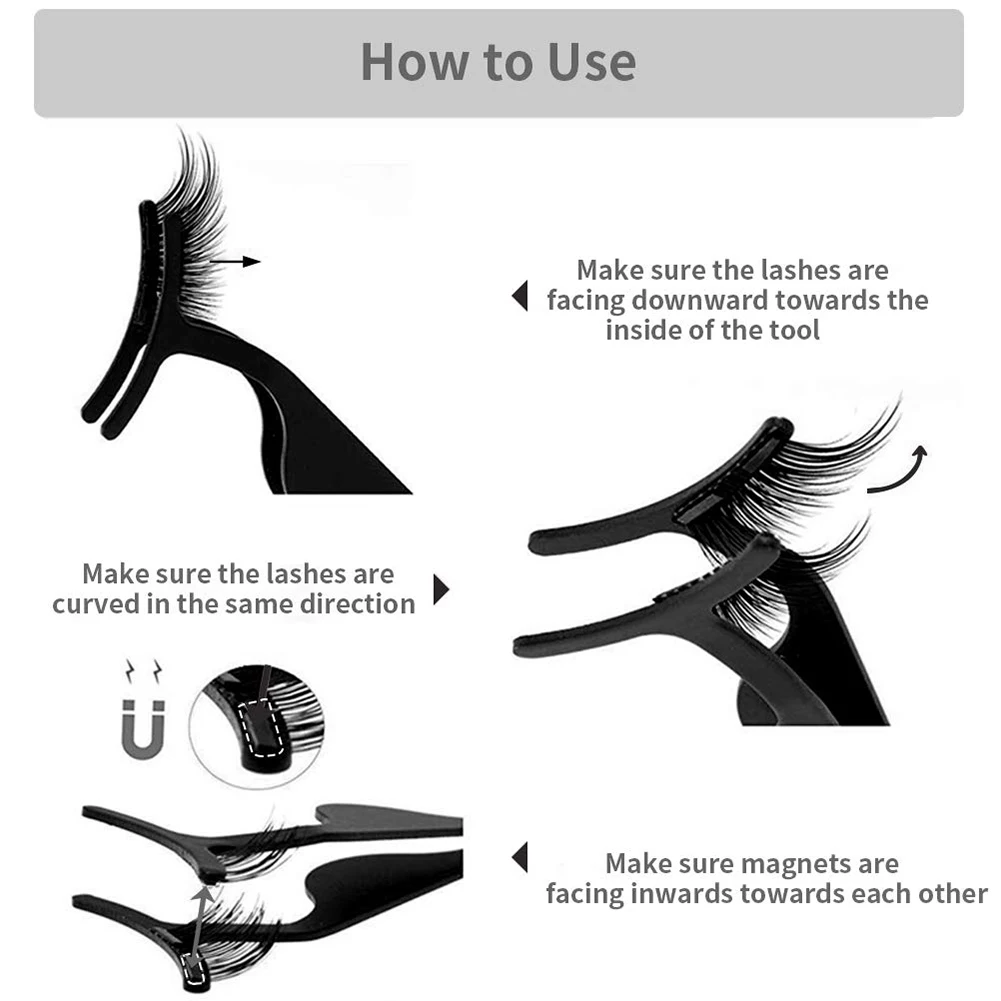 How to Use

Make sure the lashes are facing downward towards the inside of the tool

Make sure the lashes are curved in the same direction

Make sure magnets are facing inwards towards each other