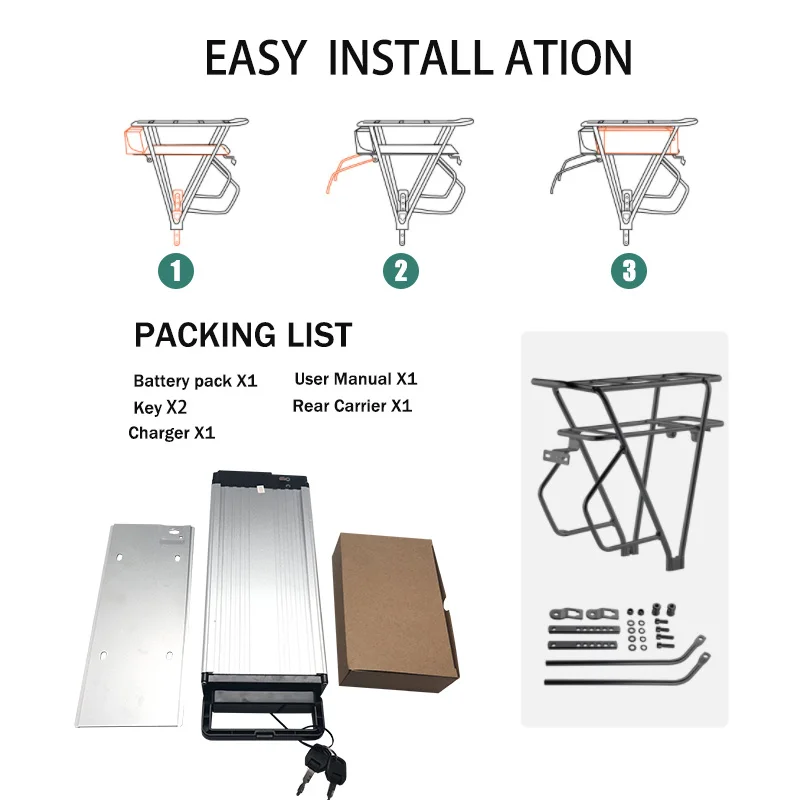 EASY INSTALL ATION

1

2

3

PACKING LIST

Battery pack X1

Key X2

Charger X1

User Manual X1

Rear Carrier X1