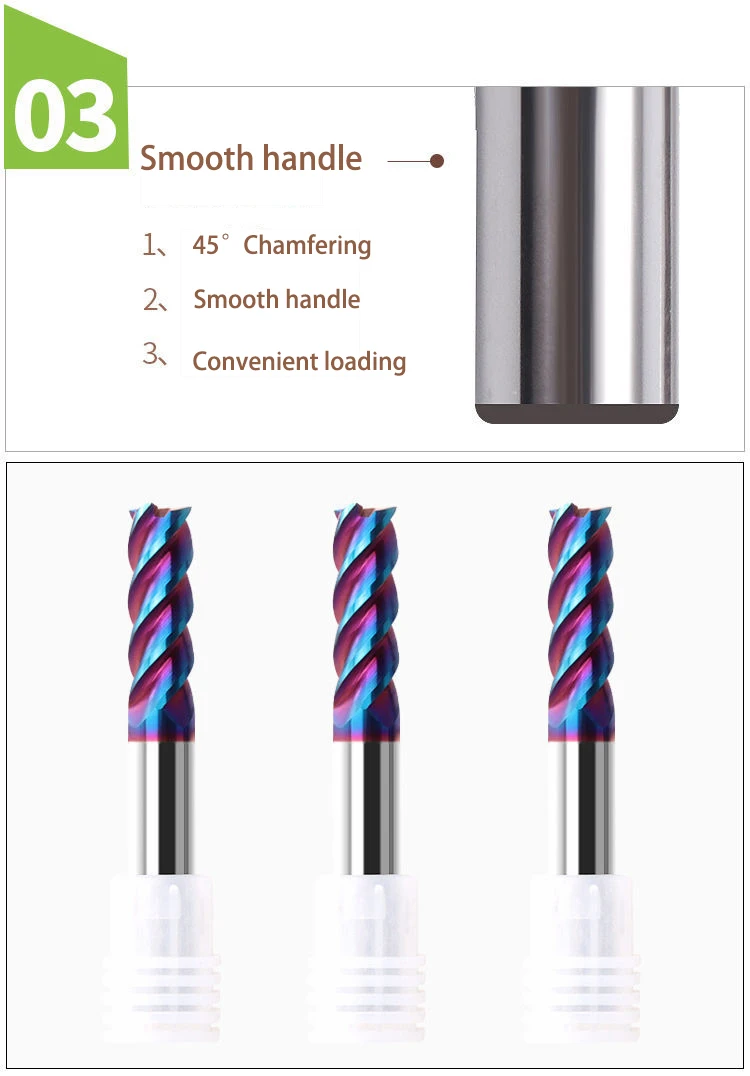 03

Smooth handle

1、45° Chamfering

2、Smooth handle

3、Convenient loading