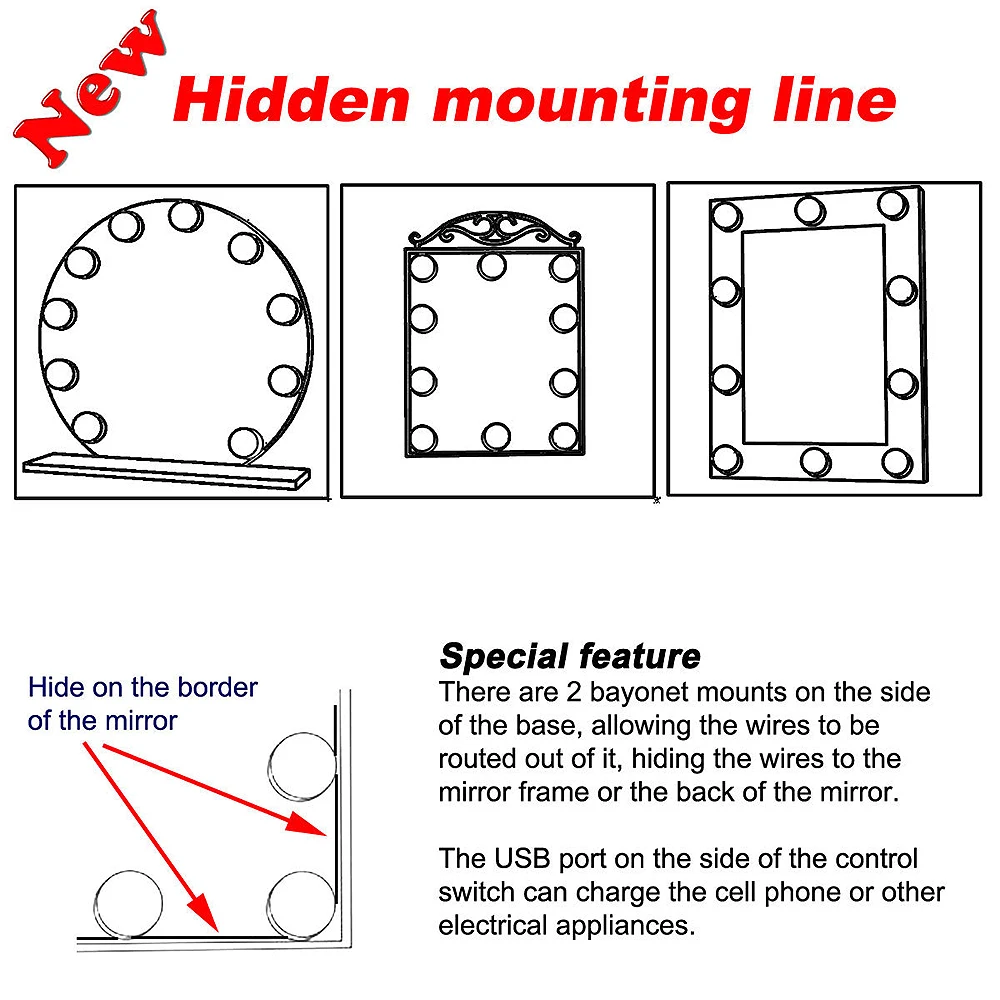 New

Hidden mounting line

Hide on the border of the mirror

Special feature

There are 2 bayonet mounts on the side of the base, allowing the wires to be routed out of it, hiding the wires to the mirror frame or the back of the mirror.

The USB port on the side of the control switch can charge the cell phone or other electrical appliances.