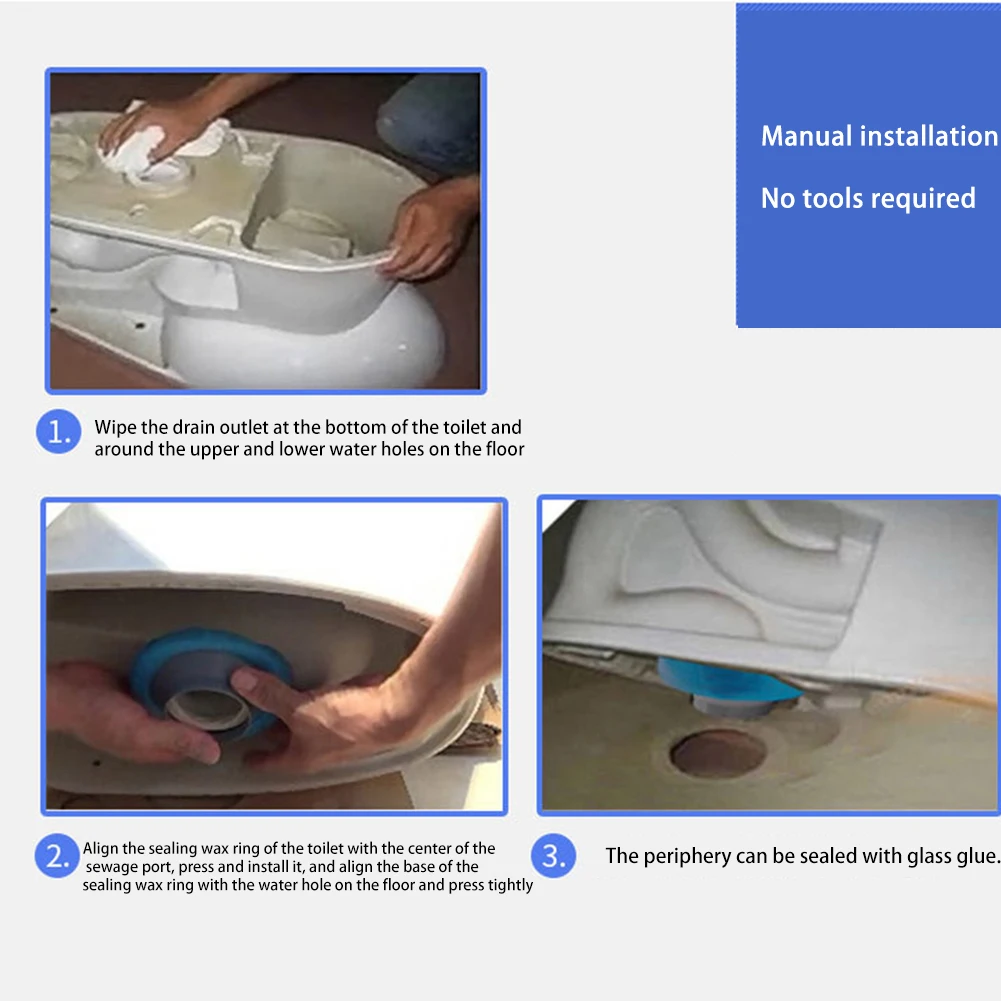 Manual installation

No tools required

1. Wipe the drain outlet at the bottom of the toilet and around the upper and lower water holes on the floor

2. Align the sealing wax ring of the toilet with the center of the sewage port, press and install it, and align the base of the sealing wax ring with the water hole on the floor and press tightly

3. The periphery can be sealed with glass glue.