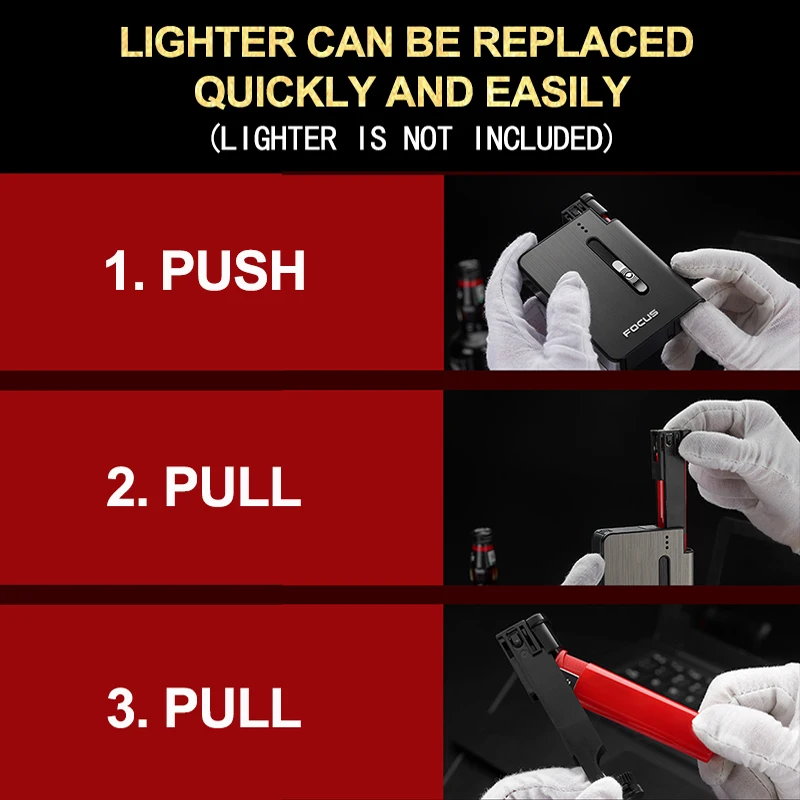 LIGHTER CAN BE REPLACED QUICKLY AND EASILY
(LIGHTER IS NOT INCLUDED)

1. PUSH

FOCUS

2. PULL

3. PULL