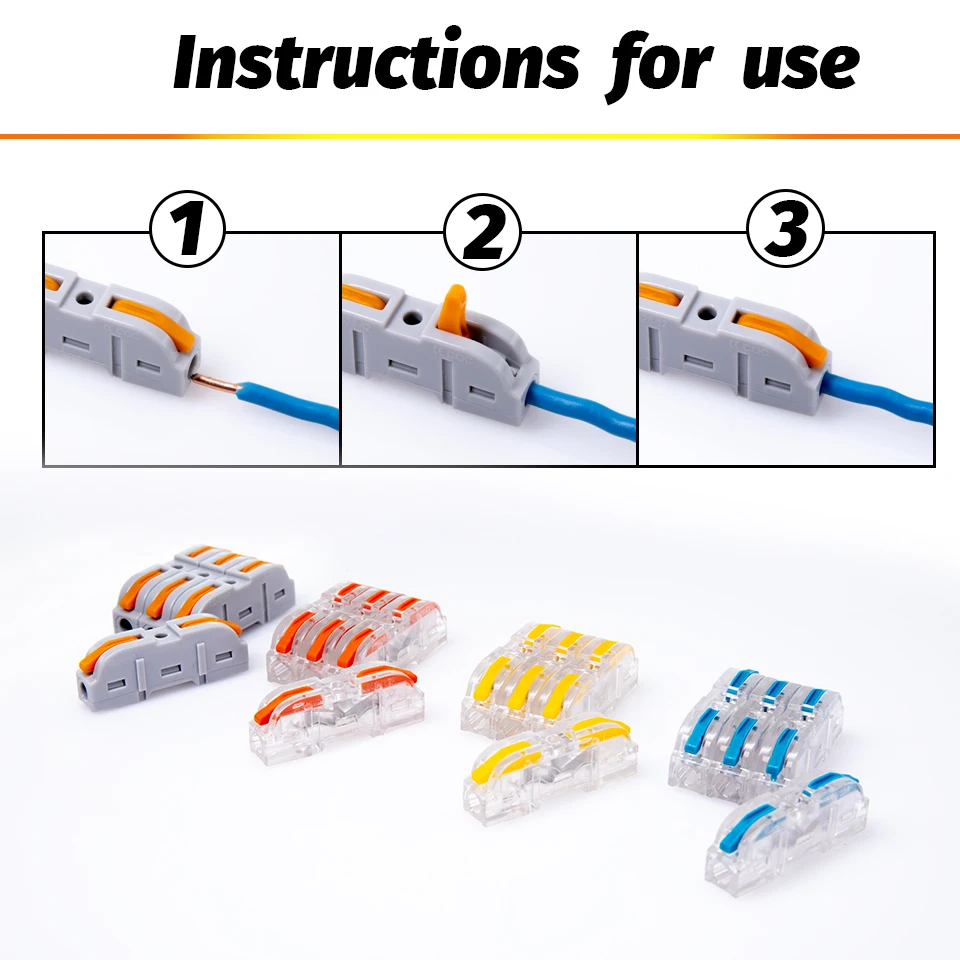 Instructions for use

1

2

3