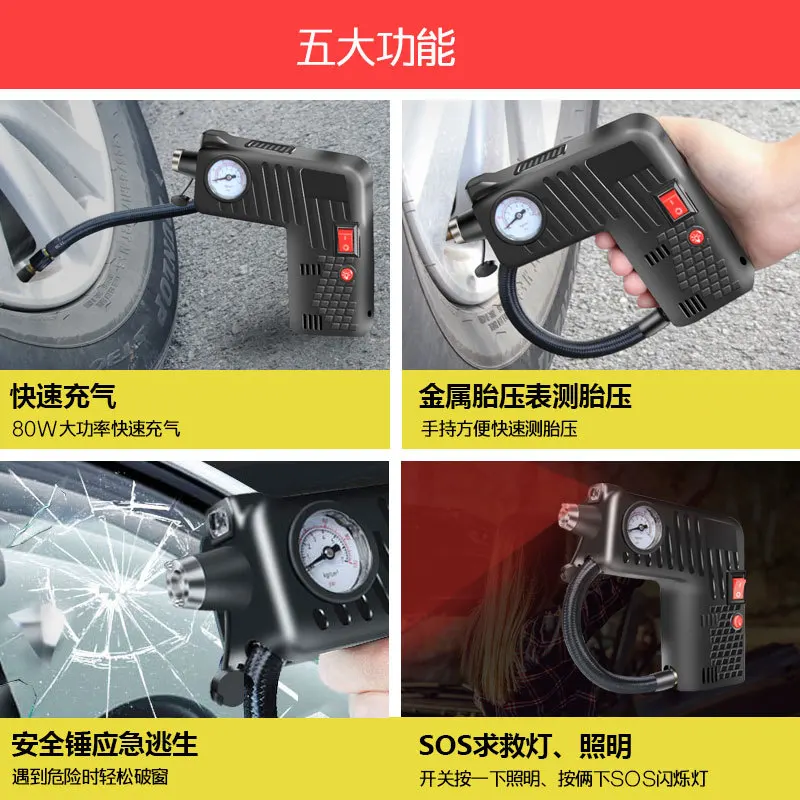 五大功能

快速充气
80W大功率快速充气

金属胎压表测胎压
手持方便快速测胎压

安全锤应急逃生
遇到危险时轻松破窗

SOS求救灯、照明
开关按一下照明、按俩下SOS闪烁灯