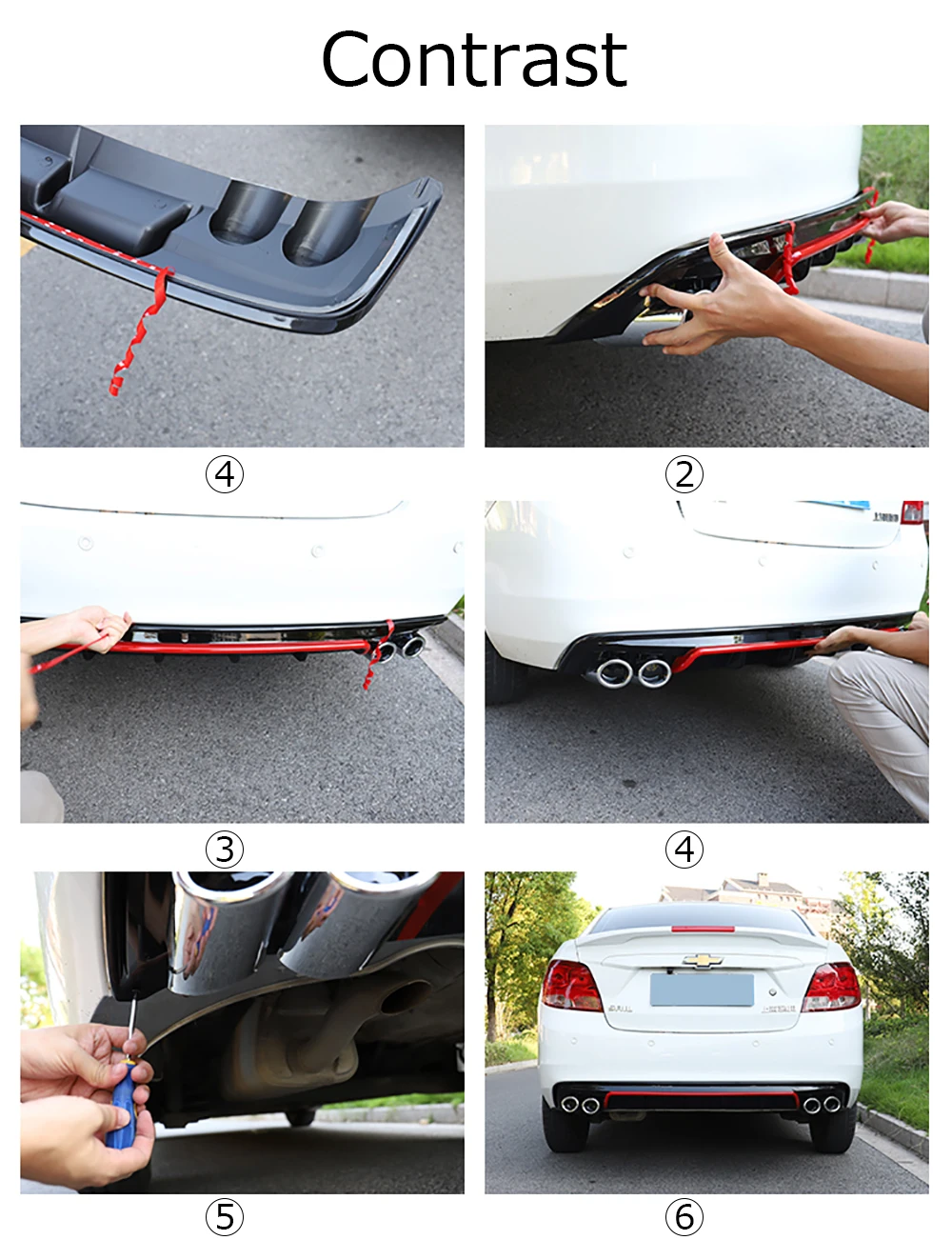 Contrast

④

②

③

④

⑤

⑥