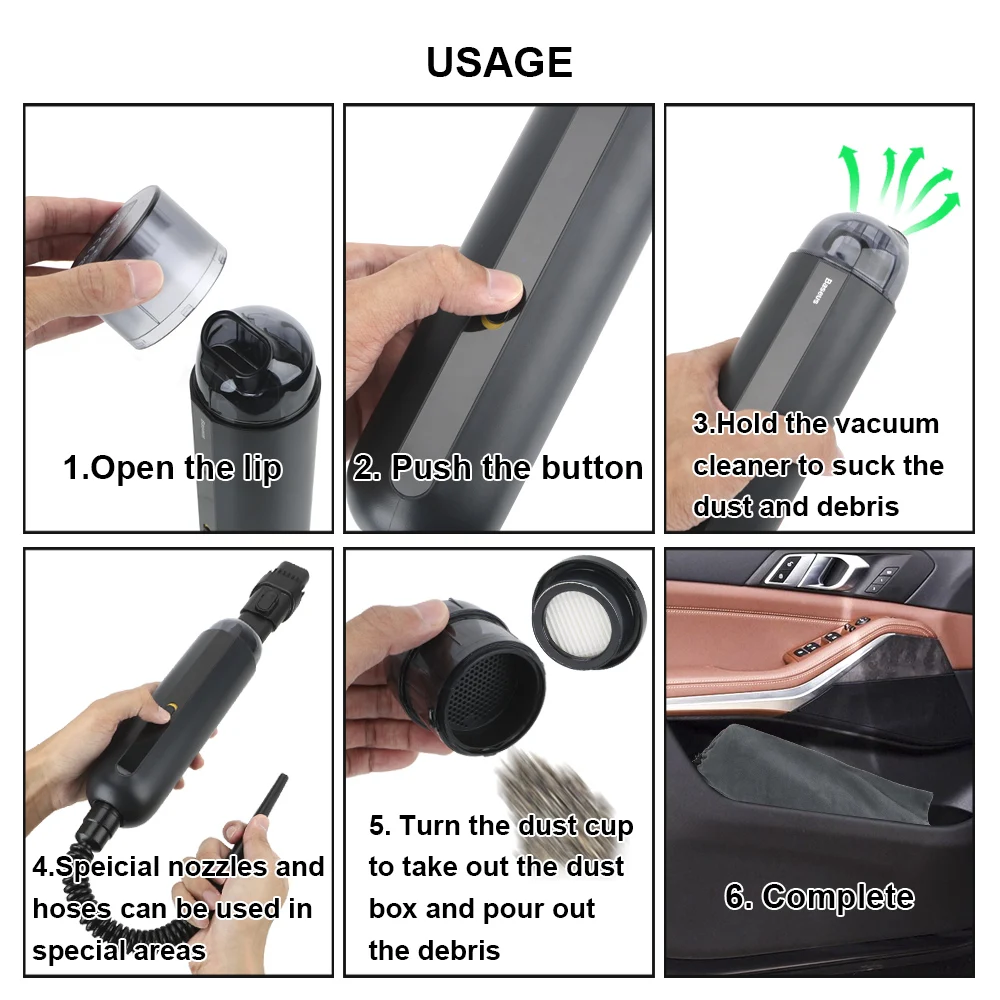 USAGE

1.Open the lip

2. Push the button

Baseus

3.Hold the vacuum cleaner to suck the dust and debris

4.Speicial nozzles and hoses can be used in special areas

5. Turn the dust cup to take out the dust box and pour out the debris

6. Complete