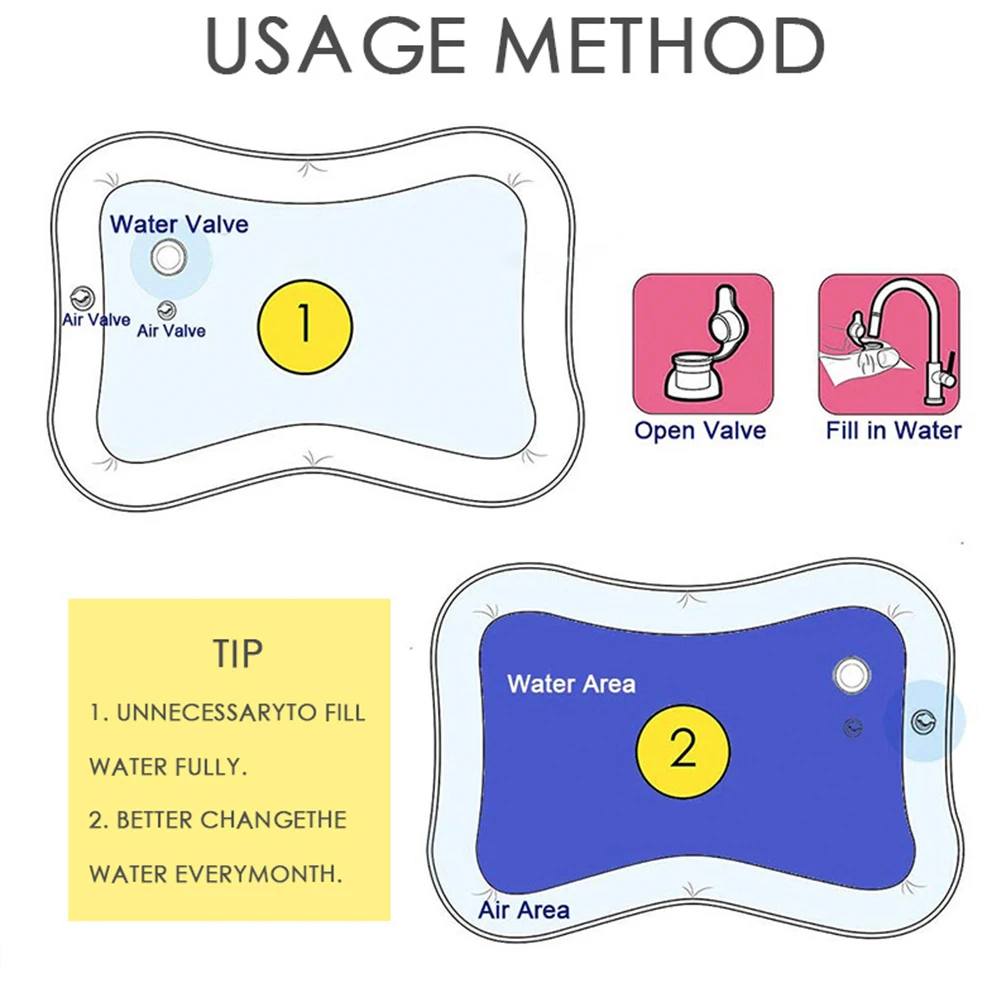 USAGE METHOD

Water Valve

Air Valve

Air Valve

1

Open Valve

Fill in Water

TIP

1. UNNECESSARYTO FILL WATER FULLY.

2. BETTER CHANGETHE WATER EVERYMONTH.

Water Area

2

Air Area