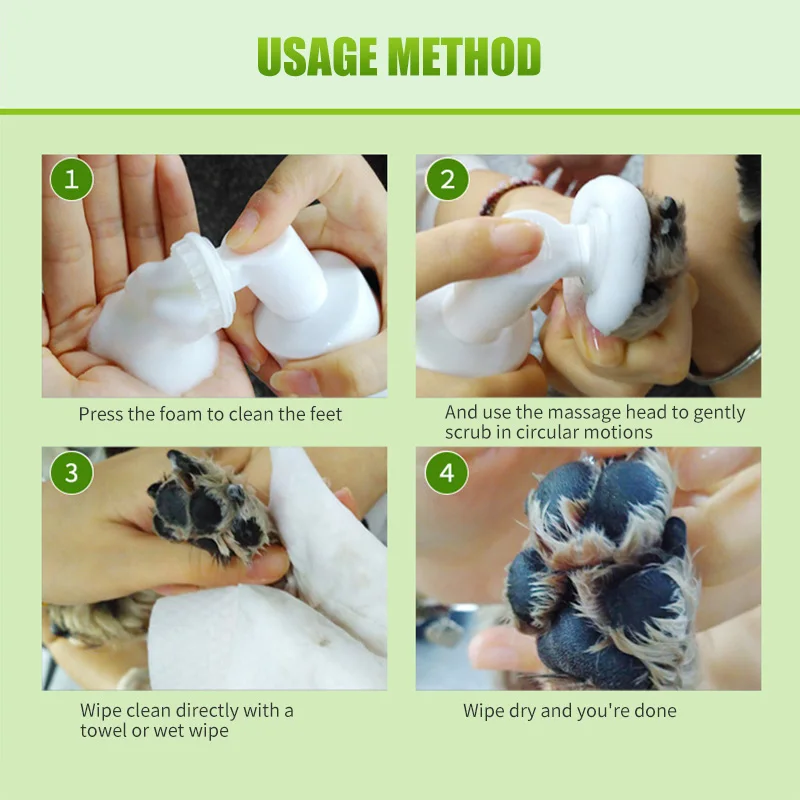 USAGE METHOD

1

Press the foam to clean the feet

2

And use the massage head to gently scrub in circular motions

3

Wipe clean directly with a towel or wet wipe

4

Wipe dry and you're done