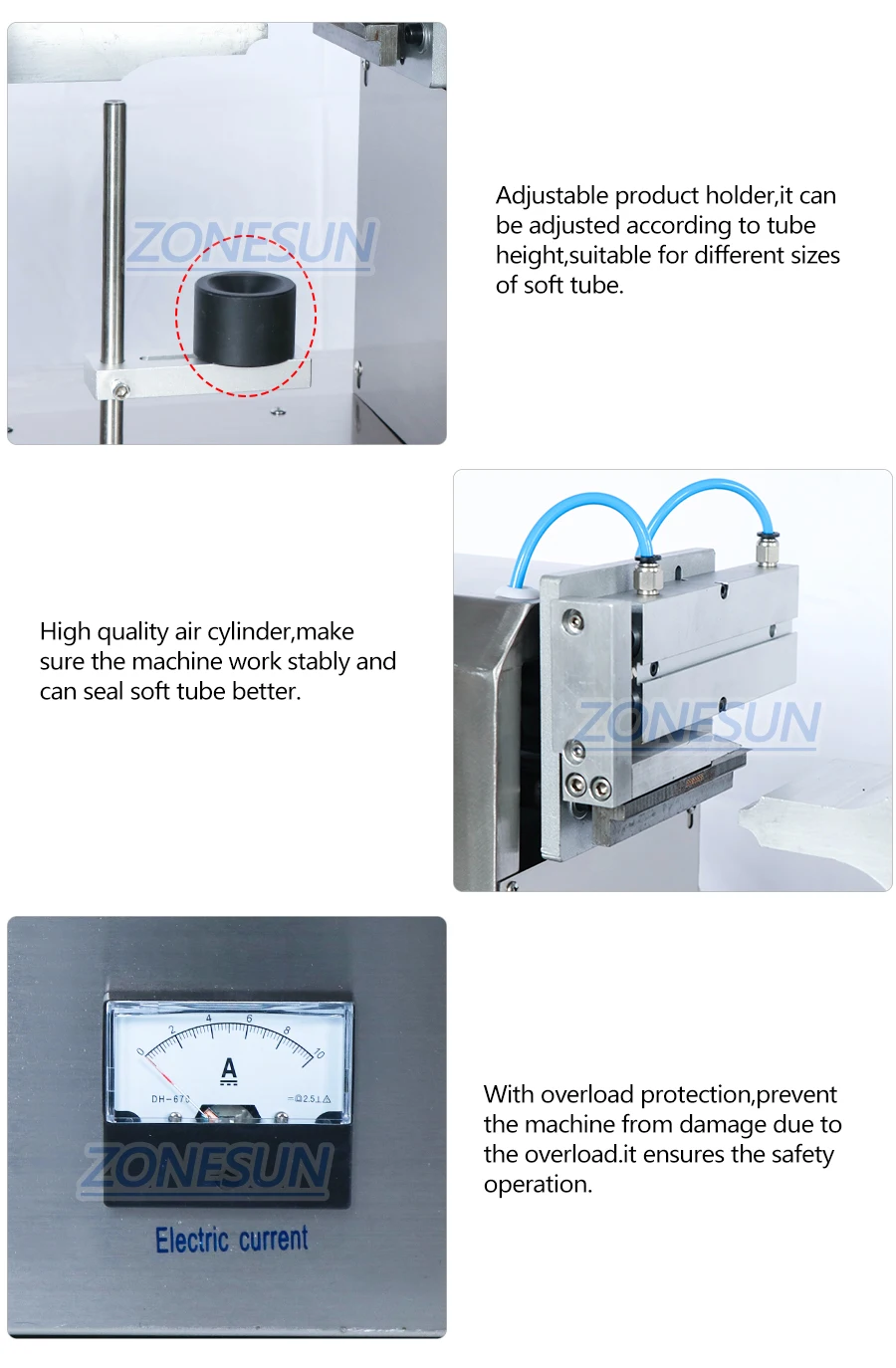 ZONESUN

Adjustable product holder,it can be adjusted according to tube height,suitable for different sizes of soft tube.

High quality air cylinder,make sure the machine work stably and can seal soft tube better.

ZONESUN

0 2 4 6 8 10

A

DH-670

2.5

ZONESUN

Electric current

With overload protection,prevent the machine from damage due to the overload.it ensures the safety operation.