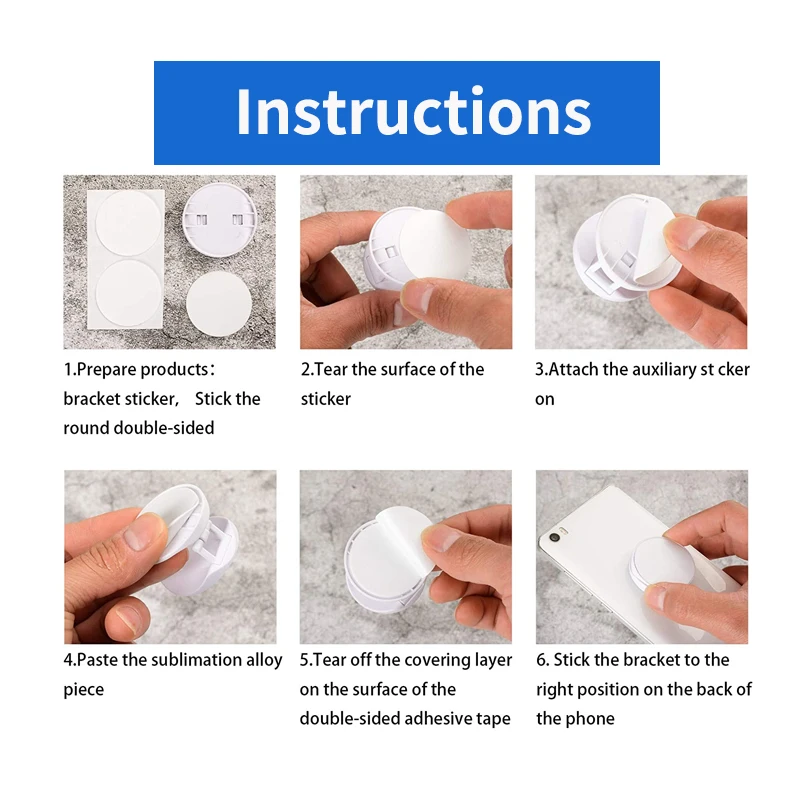 Instructions

1.Prepare products: bracket sticker, Stick the round double-sided

2.Tear the surface of the sticker

3.Attach the auxiliary st cker on

4.Paste the sublimation alloy piece

5.Tear off the covering layer on the surface of the double-sided adhesive tape

6. Stick the bracket to the right position on the back of the phone