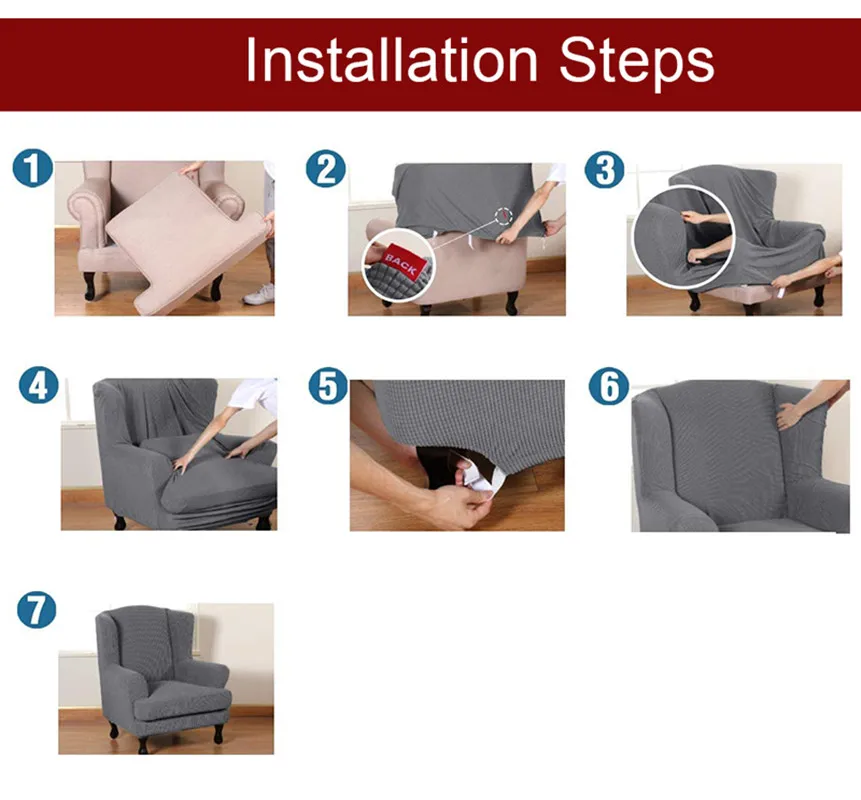 Installation Steps

1

2

BACK

3

4

5

6

7