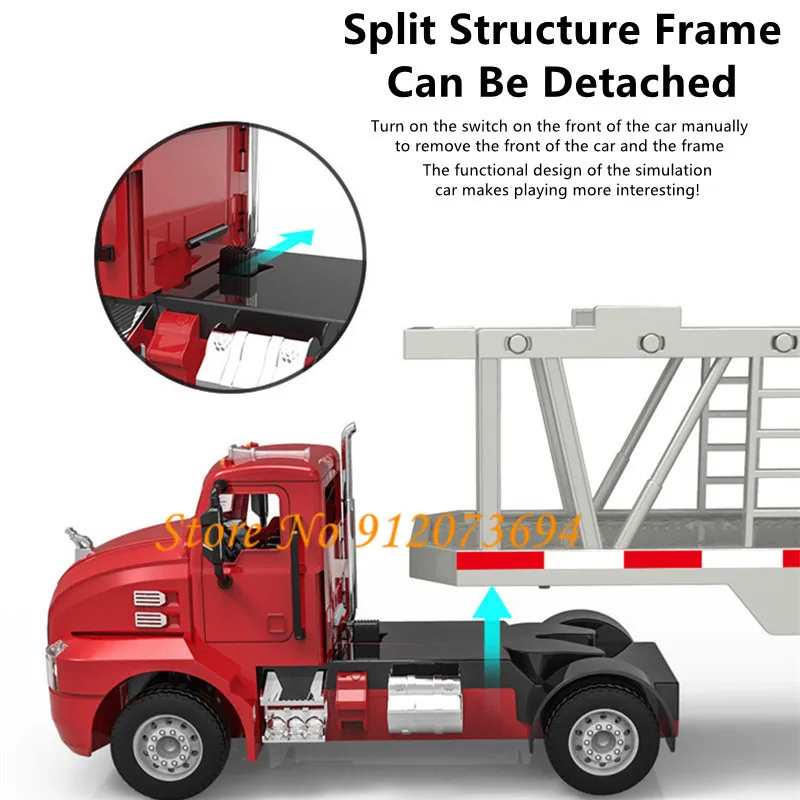 Split Structure Frame Can Be Detached

Turn on the switch on the front of the car manually to remove the front of the car and the frame

The functional design of the simulation car makes playing more interesting!

Store No 912073694