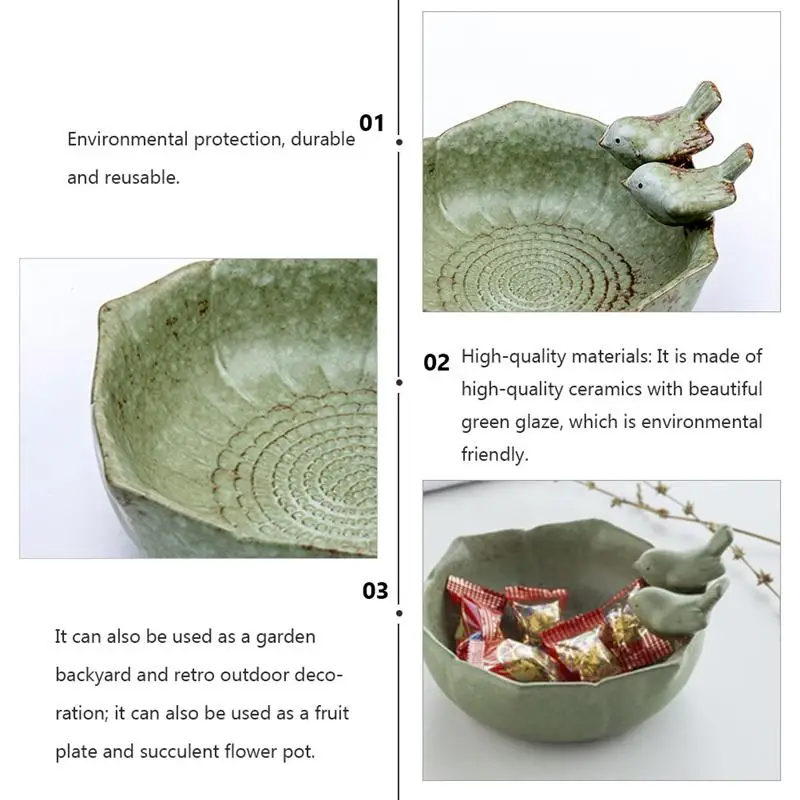 01

Environmental protection, durable and reusable.

02 High-quality materials: It is made of high-quality ceramics with beautiful green glaze, which is environmental friendly.

03

It can also be used as a garden backyard and retro outdoor decoration; it can also be used as a fruit plate and succulent flower pot.