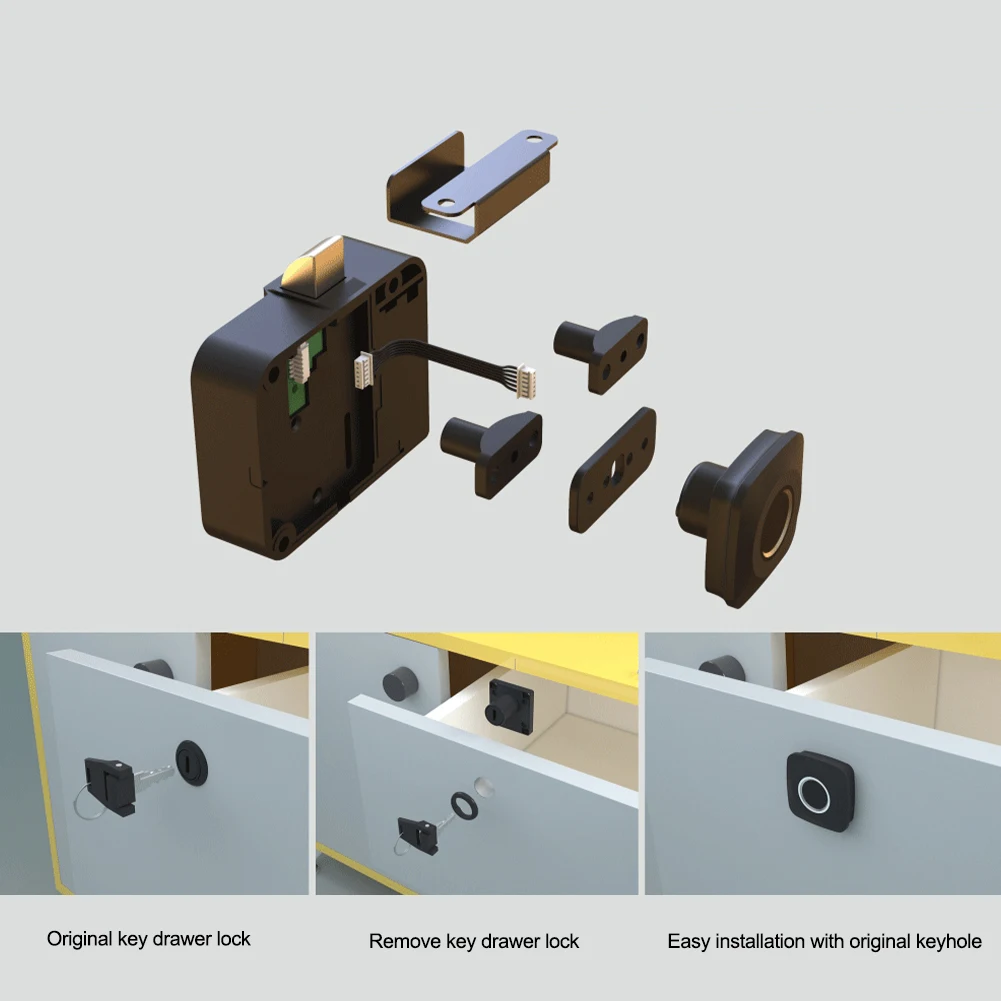 Original key drawer lock

Remove key drawer lock

Easy installation with original keyhole