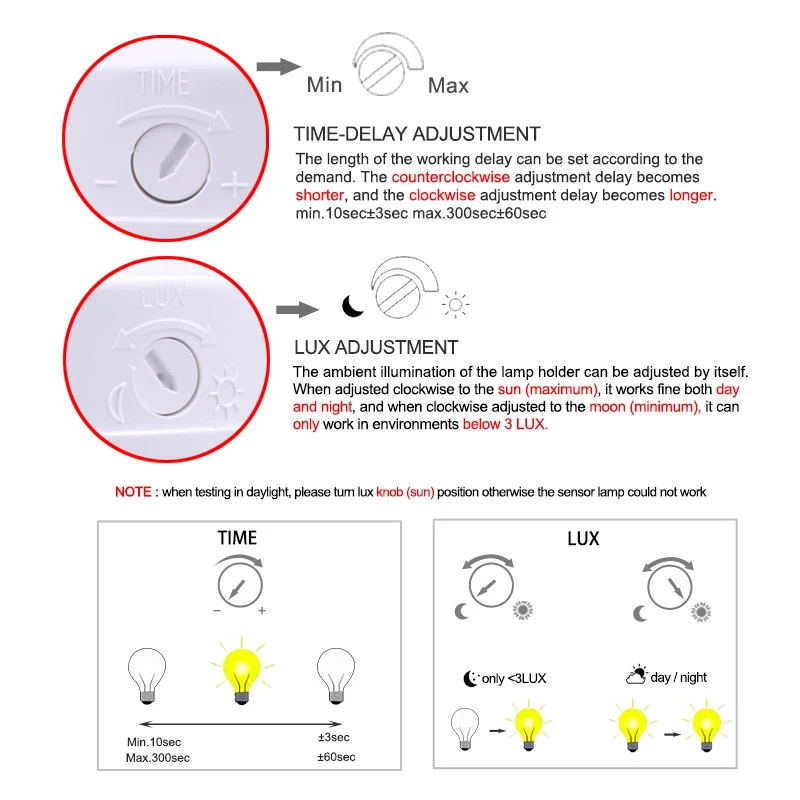 TIME

−

+

Min

Max

TIME-DELAY ADJUSTMENT

The length of the working delay can be set according to the demand. The counterclockwise adjustment delay becomes shorter, and the clockwise adjustment delay becomes longer. min.10sec±3sec max.300sec±60sec

LUX

LUX ADJUSTMENT

The ambient illumination of the lamp holder can be adjusted by itself. When adjusted clockwise to the sun (maximum), it works fine both day and night, and when clockwise adjusted to the moon (minimum), it can only work in environments below 3 LUX.

NOTE : when testing in daylight, please turn lux knob (sun) position otherwise the sensor lamp could not work

TIME

−

+

Min.10sec
Max.300sec

±3sec
±60sec

LUX

only <3LUX

day / night