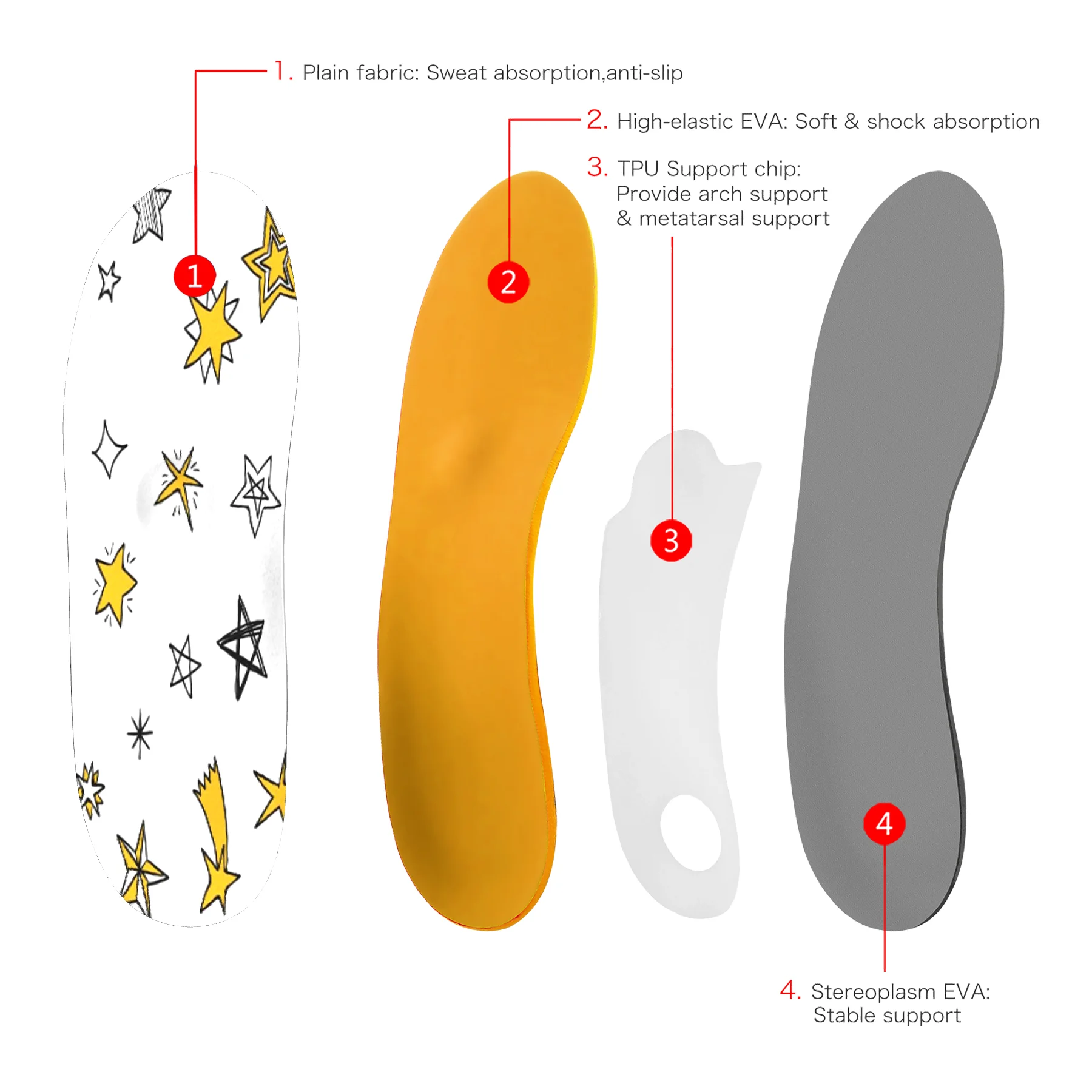 1. Plain fabric: Sweat absorption,anti-slip

2. High-elastic EVA: Soft & shock absorption

3. TPU Support chip: Provide arch support & metatarsal support

1

2

3

4

4. Stereoplasm EVA: Stable support