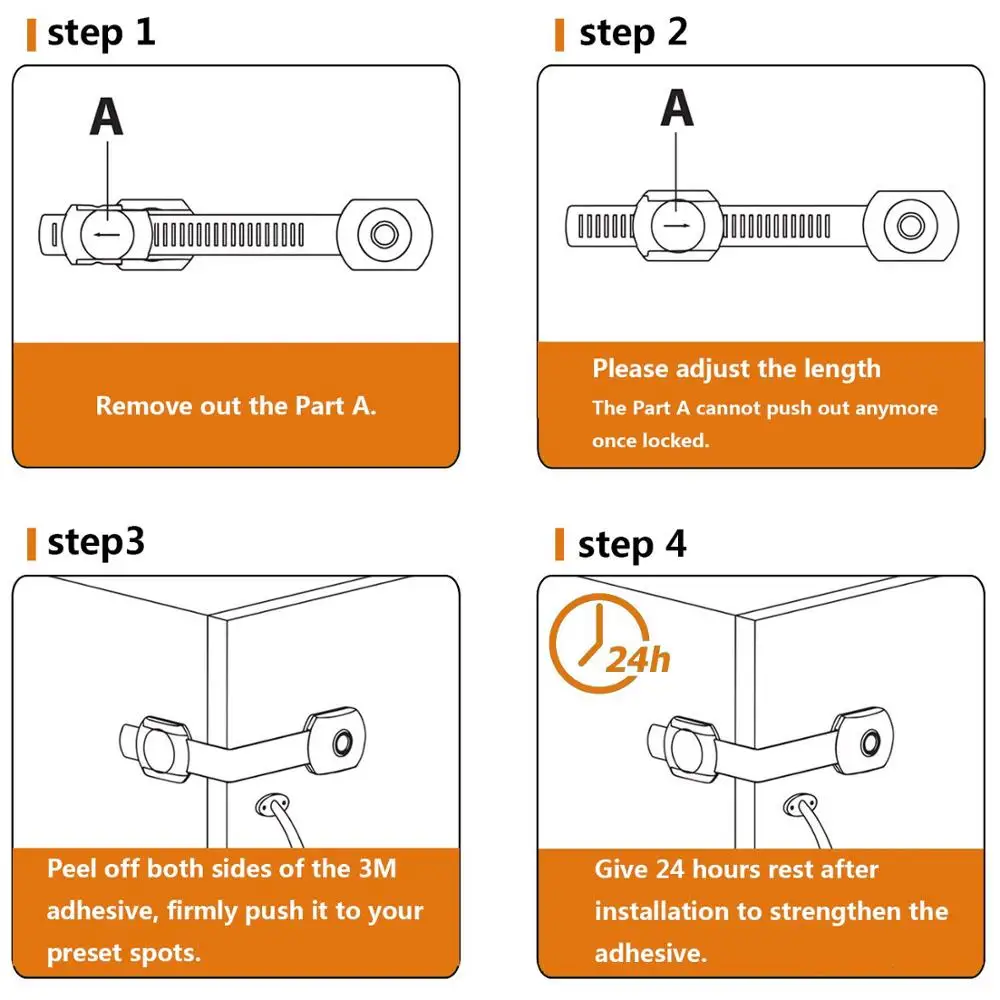 step 1

A

Remove out the Part A.

step 2

A

Please adjust the length

The Part A cannot push out anymore once locked.

step3

Peel off both sides of the 3M adhesive, firmly push it to your preset spots.

step 4

24h

Give 24 hours rest after installation to strengthen the adhesive.