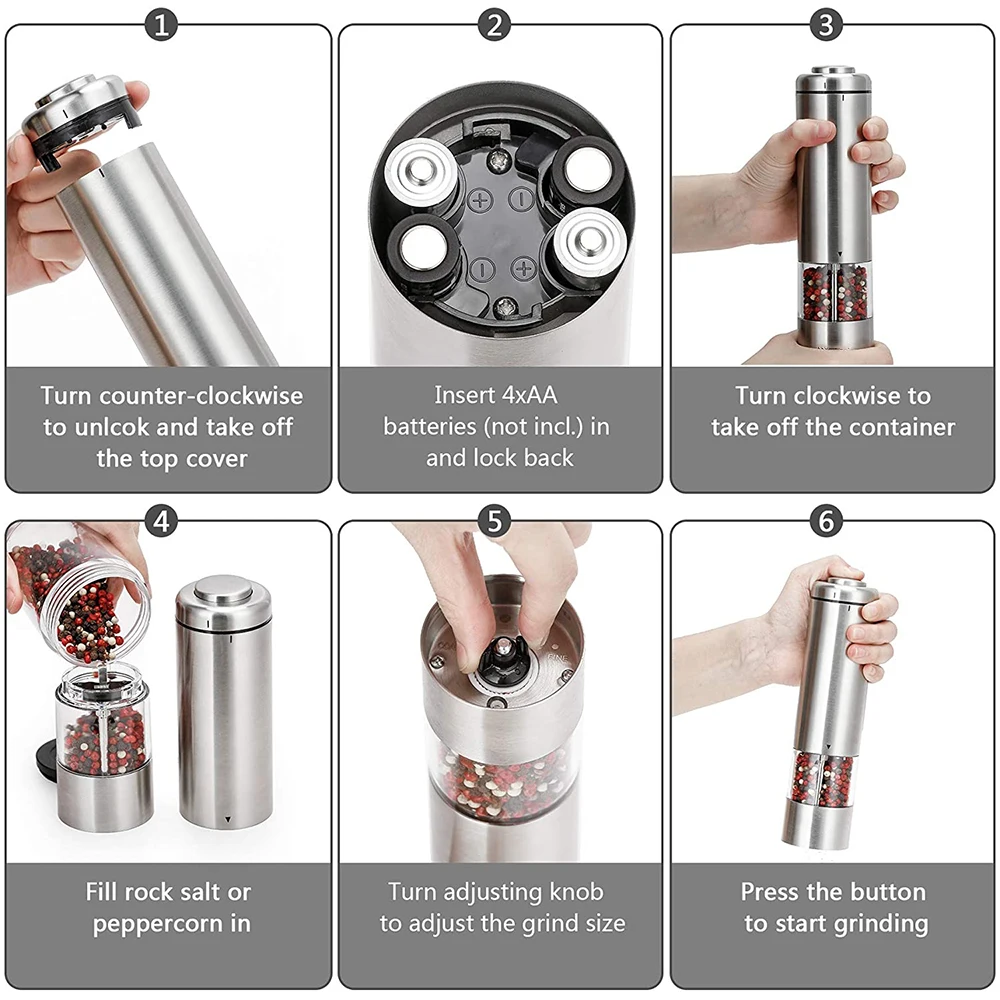 1

Turn counter-clockwise to unlcok and take off the top cover

2

Insert 4xAA batteries (not incl.) in and lock back

3

Turn clockwise to take off the container

4

Fill rock salt or peppercorn in

5

Turn adjusting knob to adjust the grind size

6

Press the button to start grinding