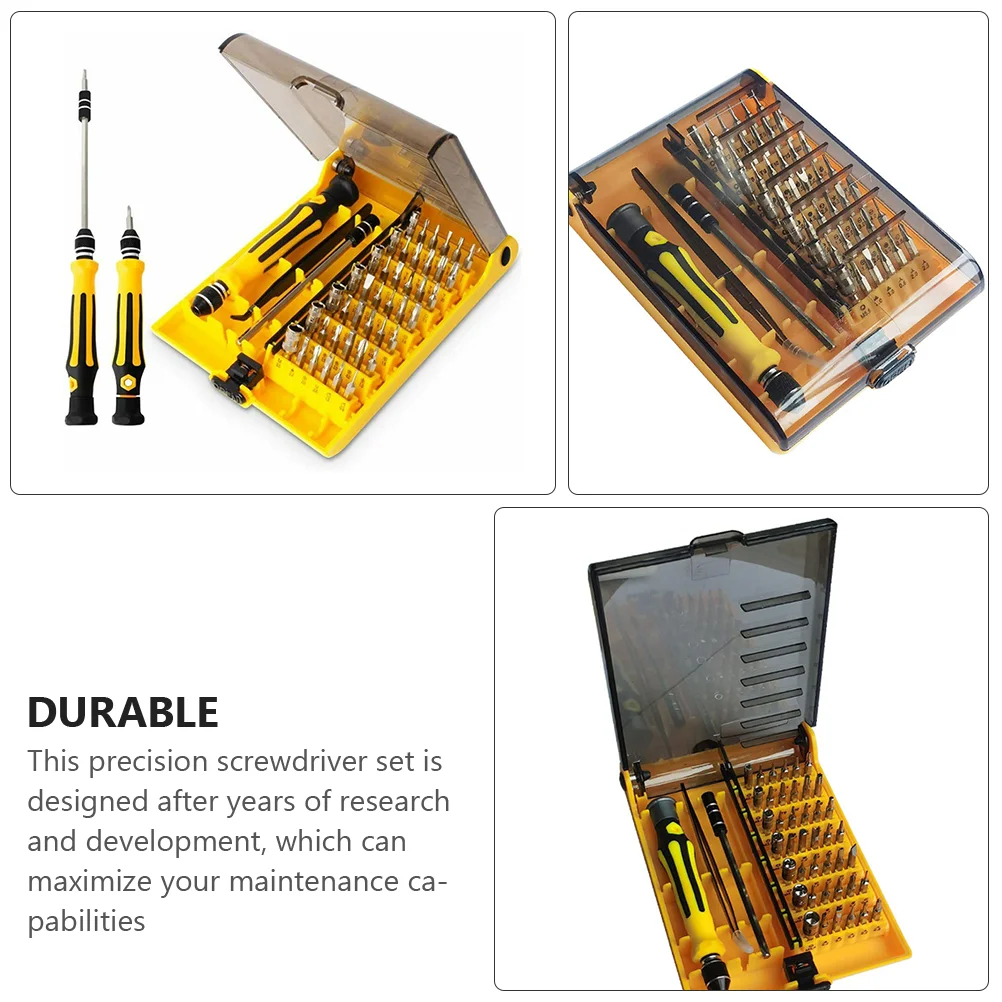 DURABLE

This precision screwdriver set is designed after years of research and development, which can maximize your maintenance capabilities