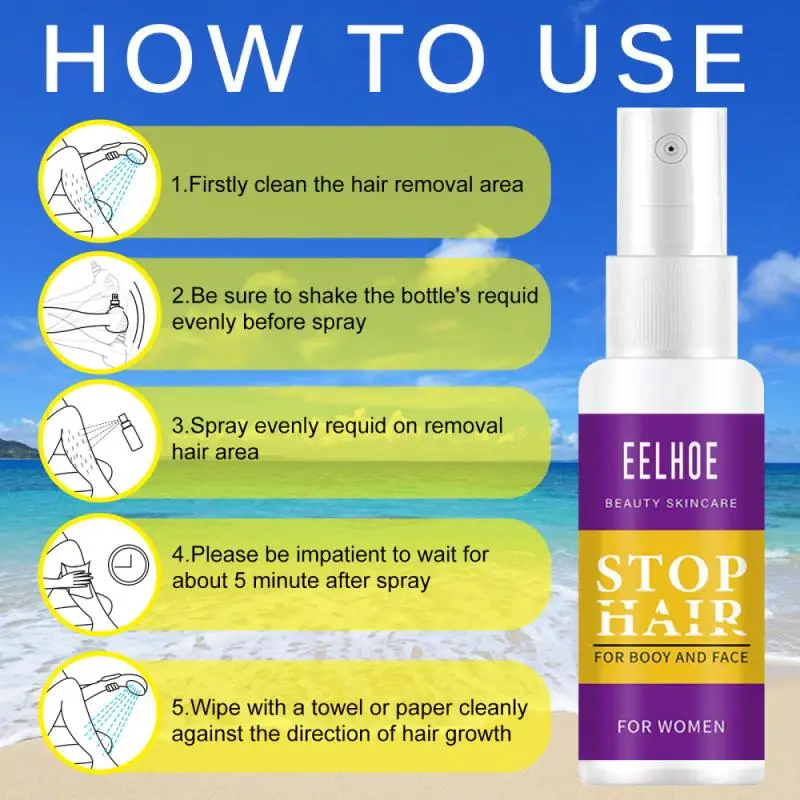 HOW TO USE

1.Firstly clean the hair removal area

2.Be sure to shake the bottle's requid evenly before spray

3.Spray evenly requid on removal hair area

4.Please be impatient to wait for about 5 minute after spray

5.Wipe with a towel or paper cleanly against the direction of hair growth

EELHOE
BEAUTY SKINCARE
STOP HAIR
FOR BOOY AND FACE
FOR WOMEN