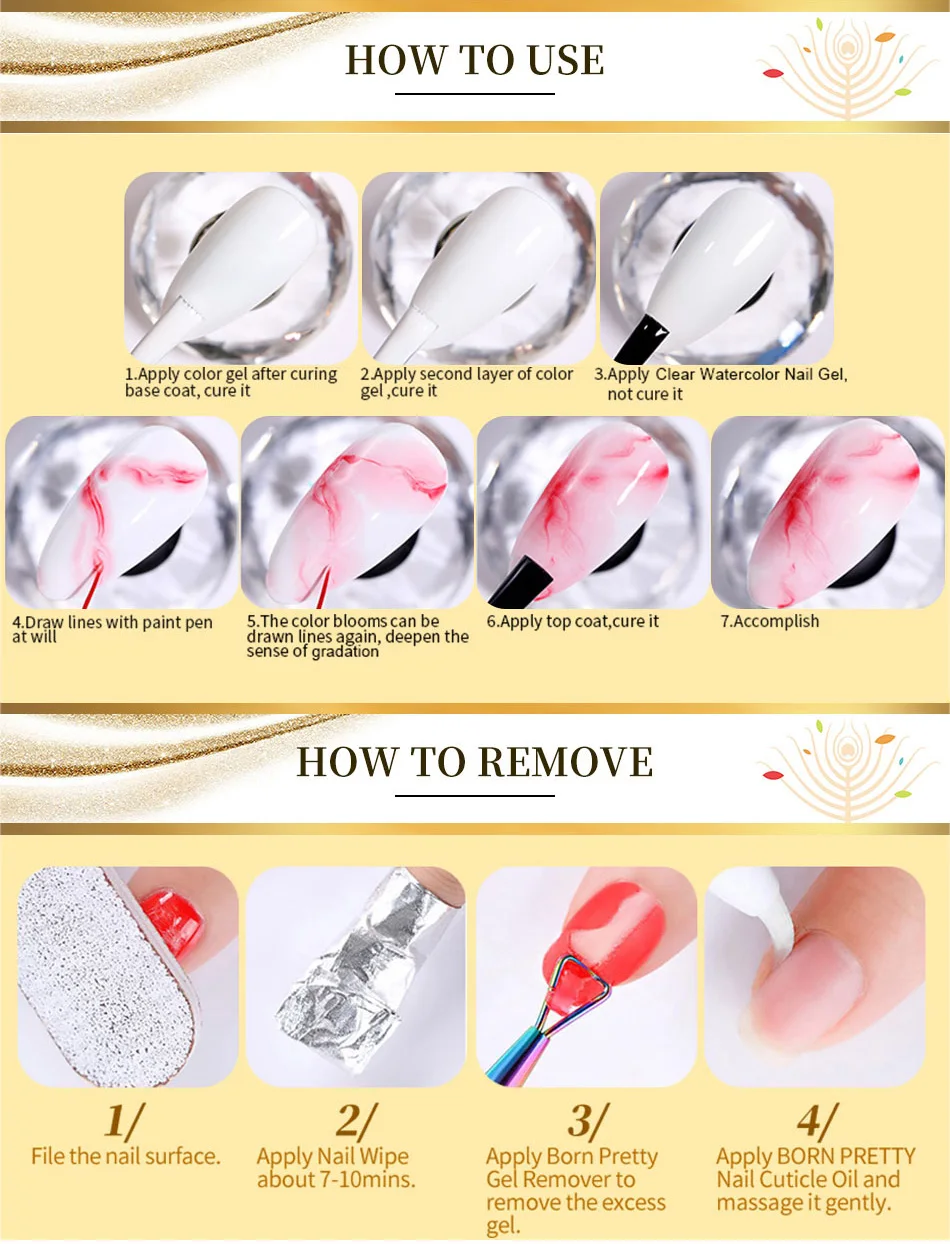 HOW TO USE

1.Apply color gel after curing base coat, cure it

2.Apply second layer of color gel ,cure it

3.Apply Clear Watercolor Nail Gel, not cure it

4.Draw lines with paint pen at will

5.The color blooms can be drawn lines again, deepen the sense of gradation

6.Apply top coat,cure it

7.Accomplish

HOW TO REMOVE

1/
File the nail surface.

2/
Apply Nail Wipe about 7-10mins.

3/
Apply Born Pretty Gel Remover to remove the excess gel.

4/
Apply BORN PRETTY Nail Cuticle Oil and massage it gently.