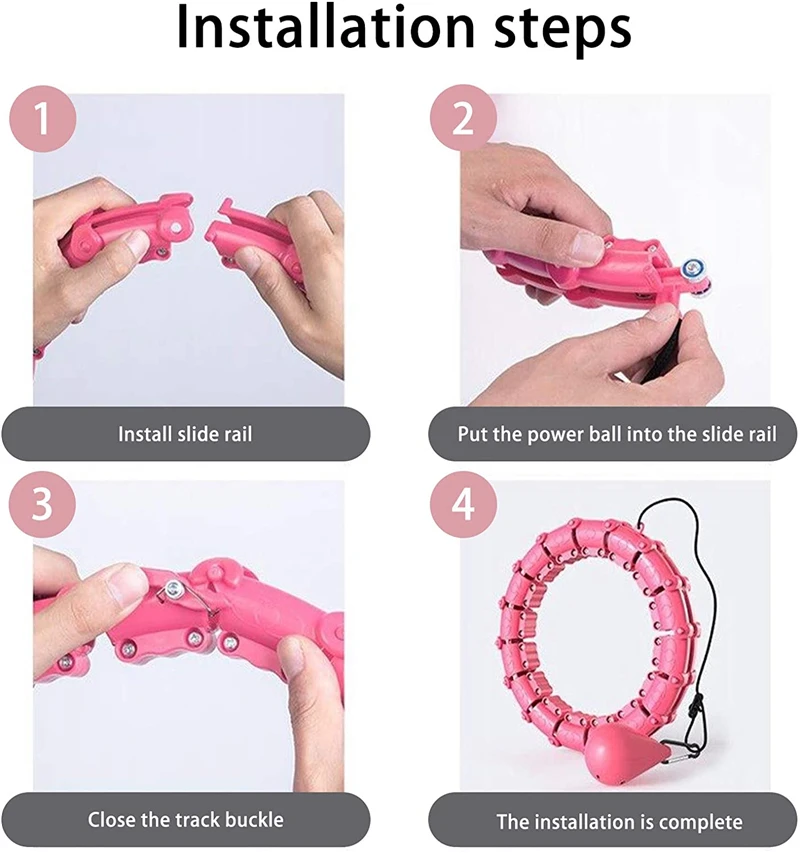 Installation steps

1

Install slide rail

2

Put the power ball into the slide rail

3

Close the track buckle

4

The installation is complete