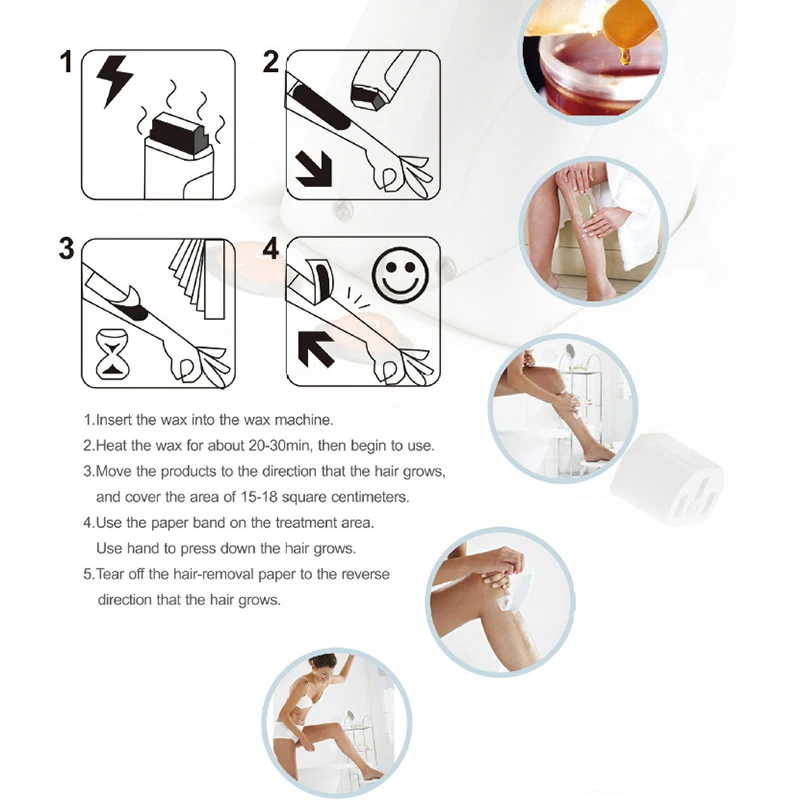 1

2

3

4

1.Insert the wax into the wax machine.
2.Heat the wax for about 20-30min, then begin to use.
3.Move the products to the direction that the hair grows, and cover the area of 15-18 square centimeters.
4.Use the paper band on the treatment area. Use hand to press down the hair grows.
5.Tear off the hair-removal paper to the reverse direction that the hair grows.