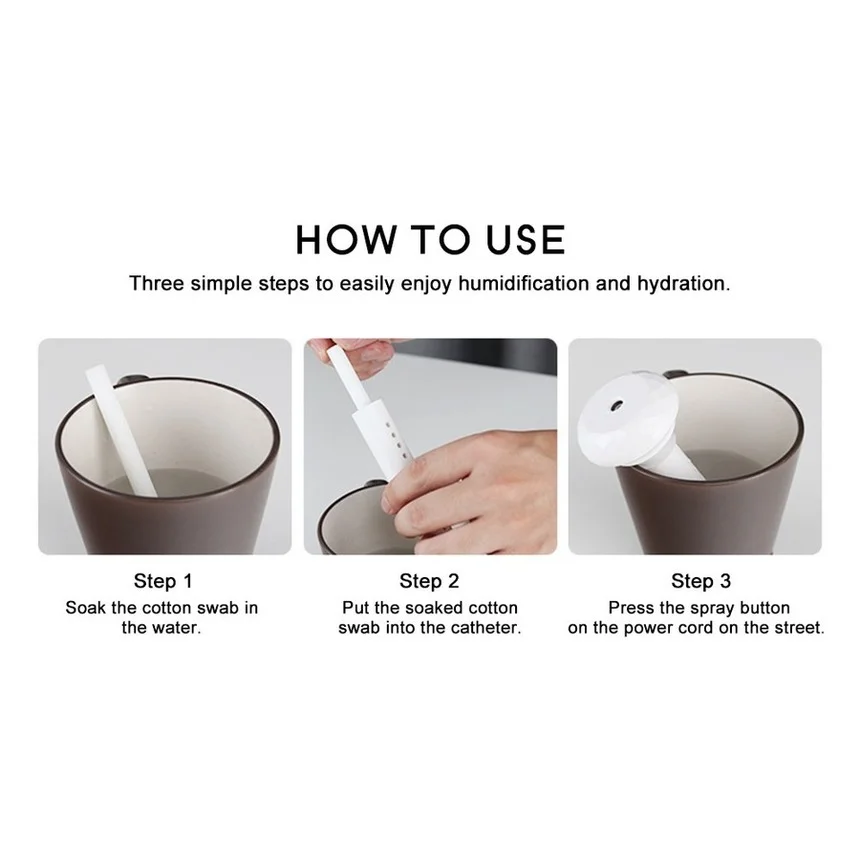 HOW TO USE

Three simple steps to easily enjoy humidification and hydration.

Step 1
Soak the cotton swab in the water.

Step 2
Put the soaked cotton swab into the catheter.

Step 3
Press the spray button on the power cord on the street.