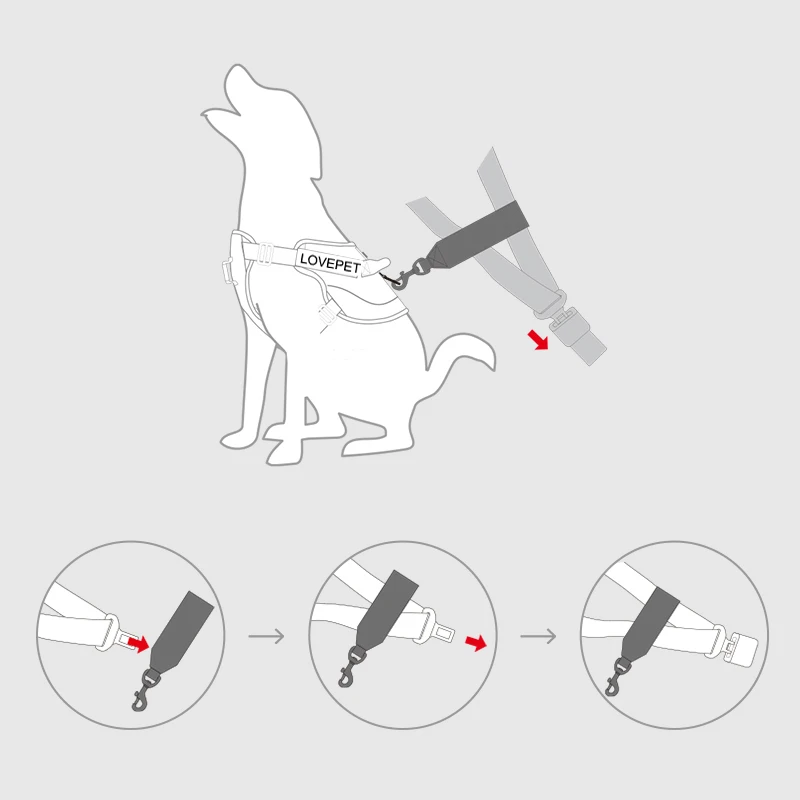 LOVEPET