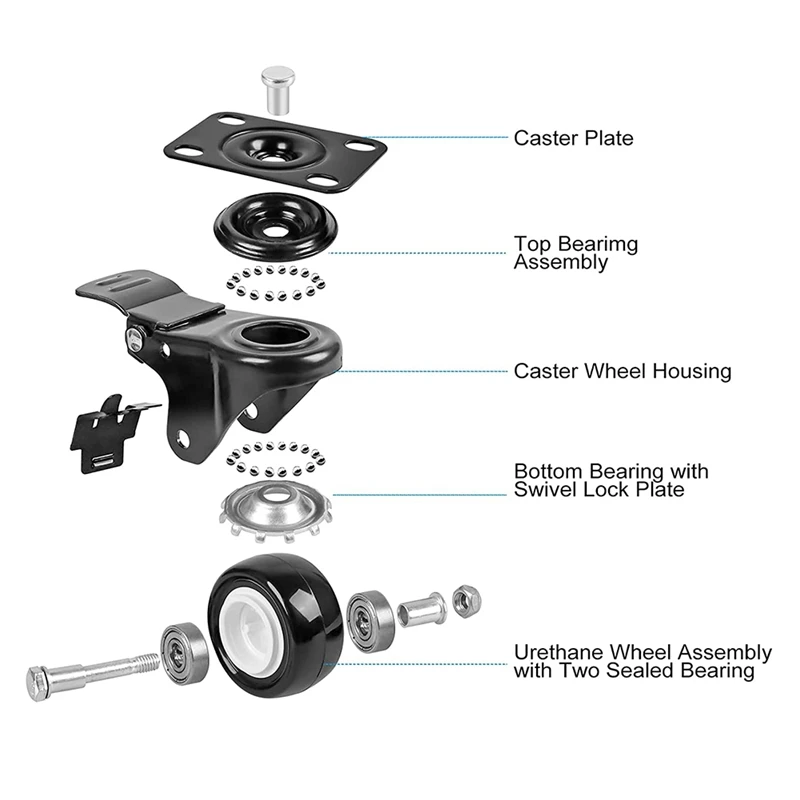 Caster Plate

Top Bearimg Assembly

Caster Wheel Housing

Bottom Bearing with Swivel Lock Plate

Urethane Wheel Assembly with Two Sealed Bearing