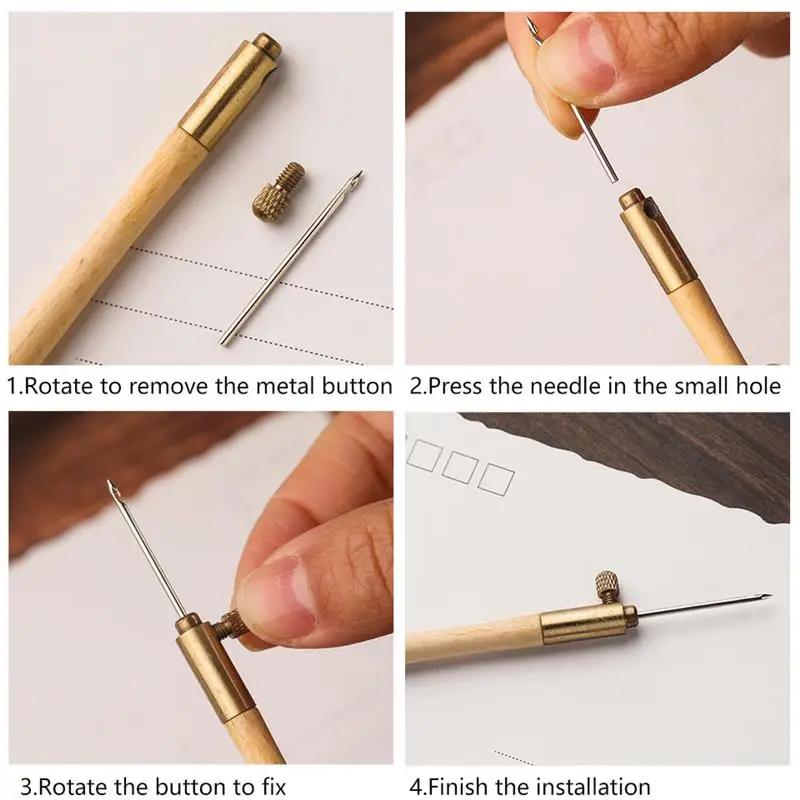 1.Rotate to remove the metal button

2.Press the needle in the small hole

3.Rotate the button to fix

4.Finish the installation