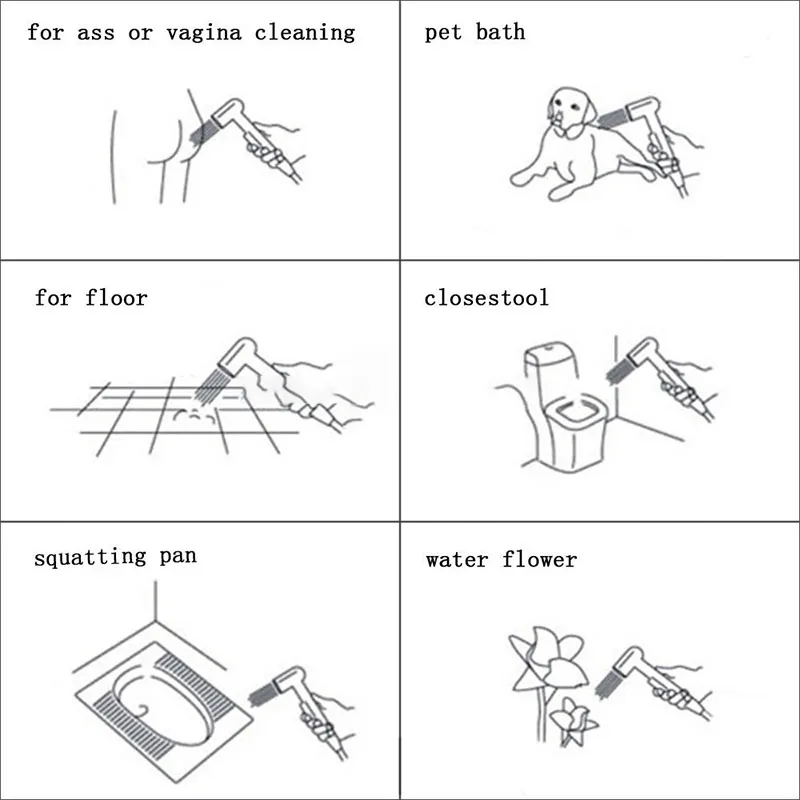 for ass or vagina cleaning

pet bath

for floor

closestool

squatting pan

water flower